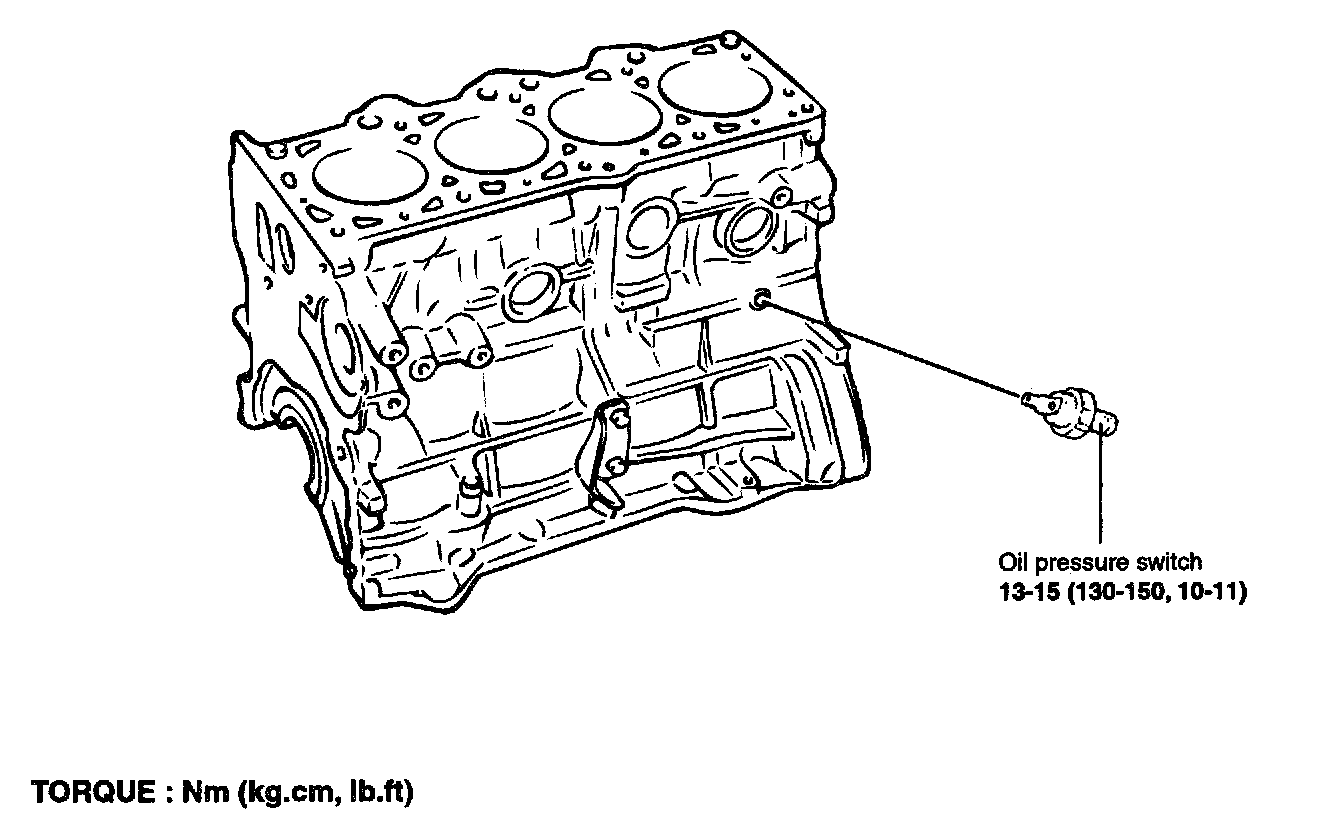 Oil pressure switch
13-15 (130-150, 10-11)

TORQUE : Nm (kg.cm, lb.ft)