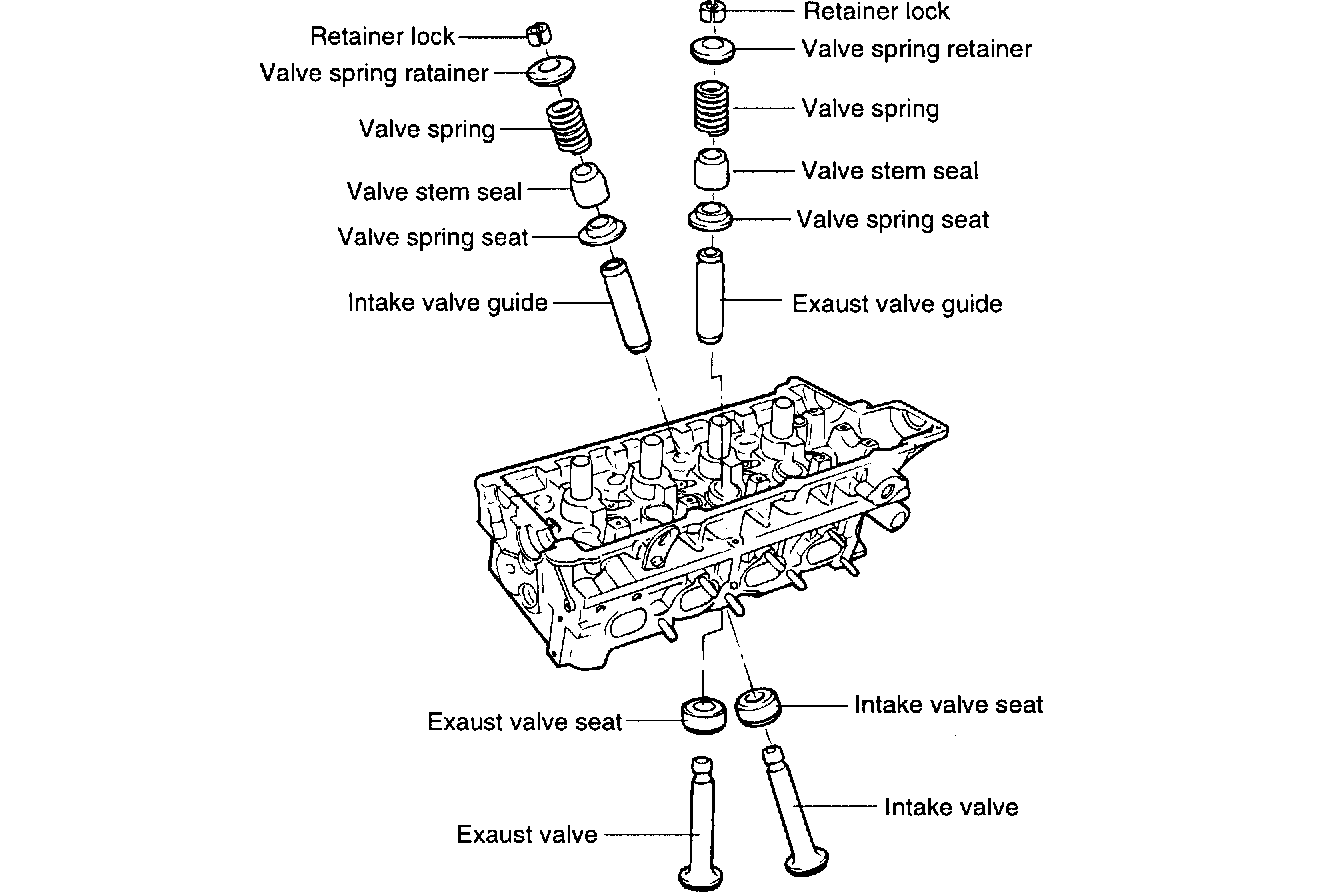 Retainer lock
Valve spring ratainer
Valve spring
Valve stem seal
Valve spring seat
Intake valve guide

Retainer lock
Valve spring retainer
Valve spring
Valve stem seal
Valve spring seat
Exaust valve guide

Exaust valve seat
Intake valve seat
Exaust valve
Intake valve