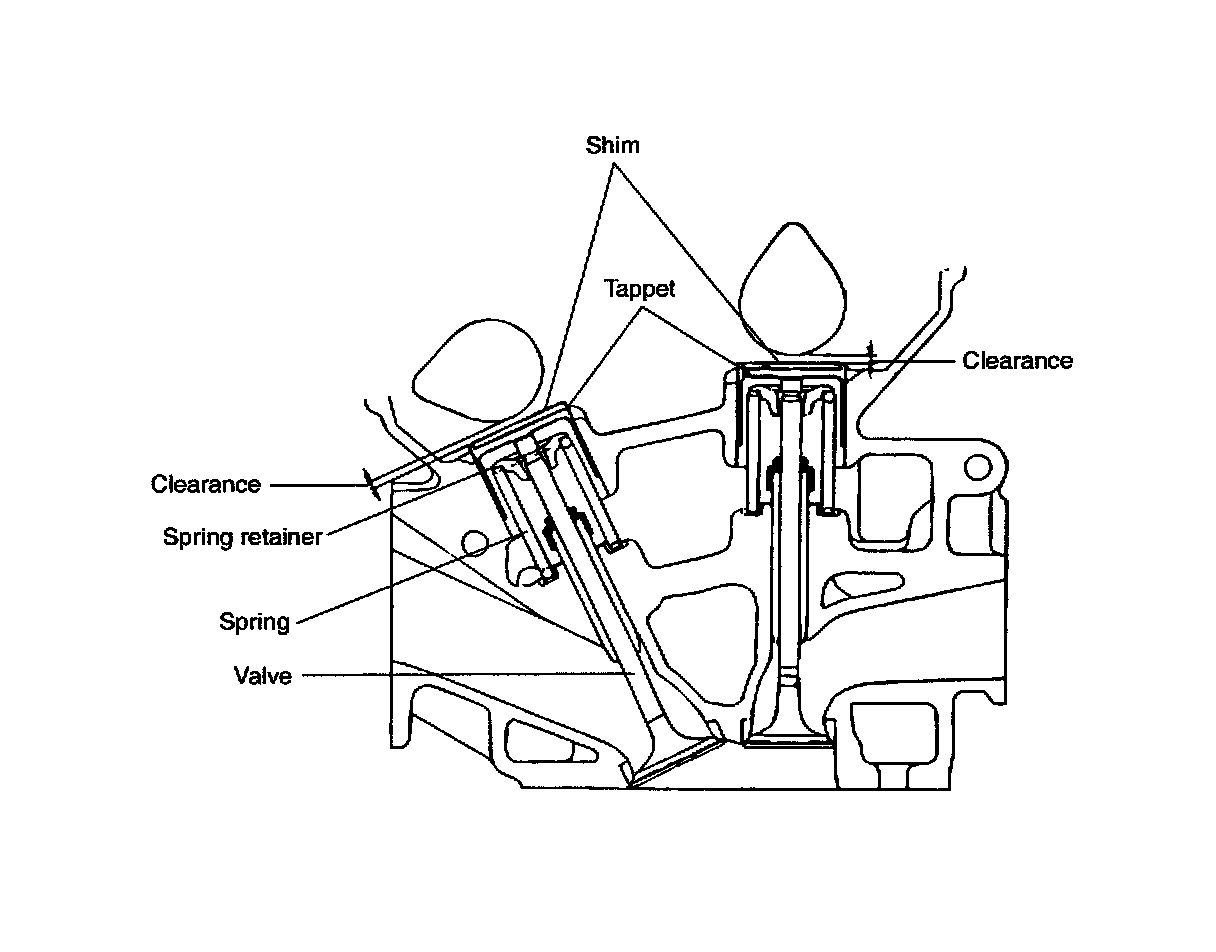 Shim
Tappet
Clearance
Clearance
Spring retainer
Spring
Valve