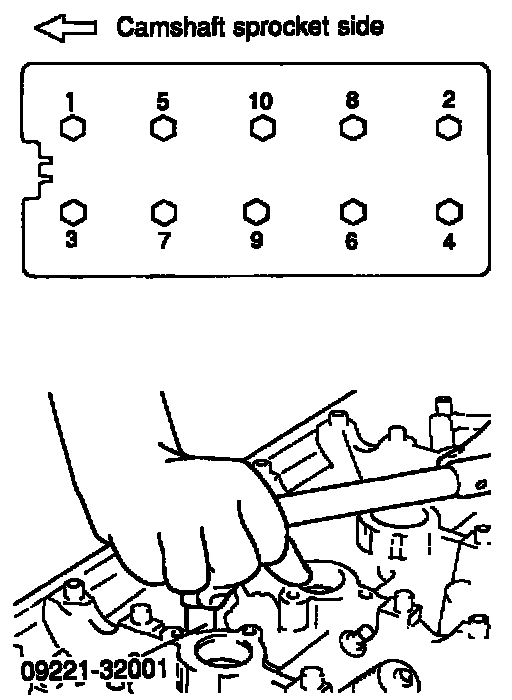 Camshaft sprocket side

1 5 10 8 2

3 7 9 6 4

09221-32001