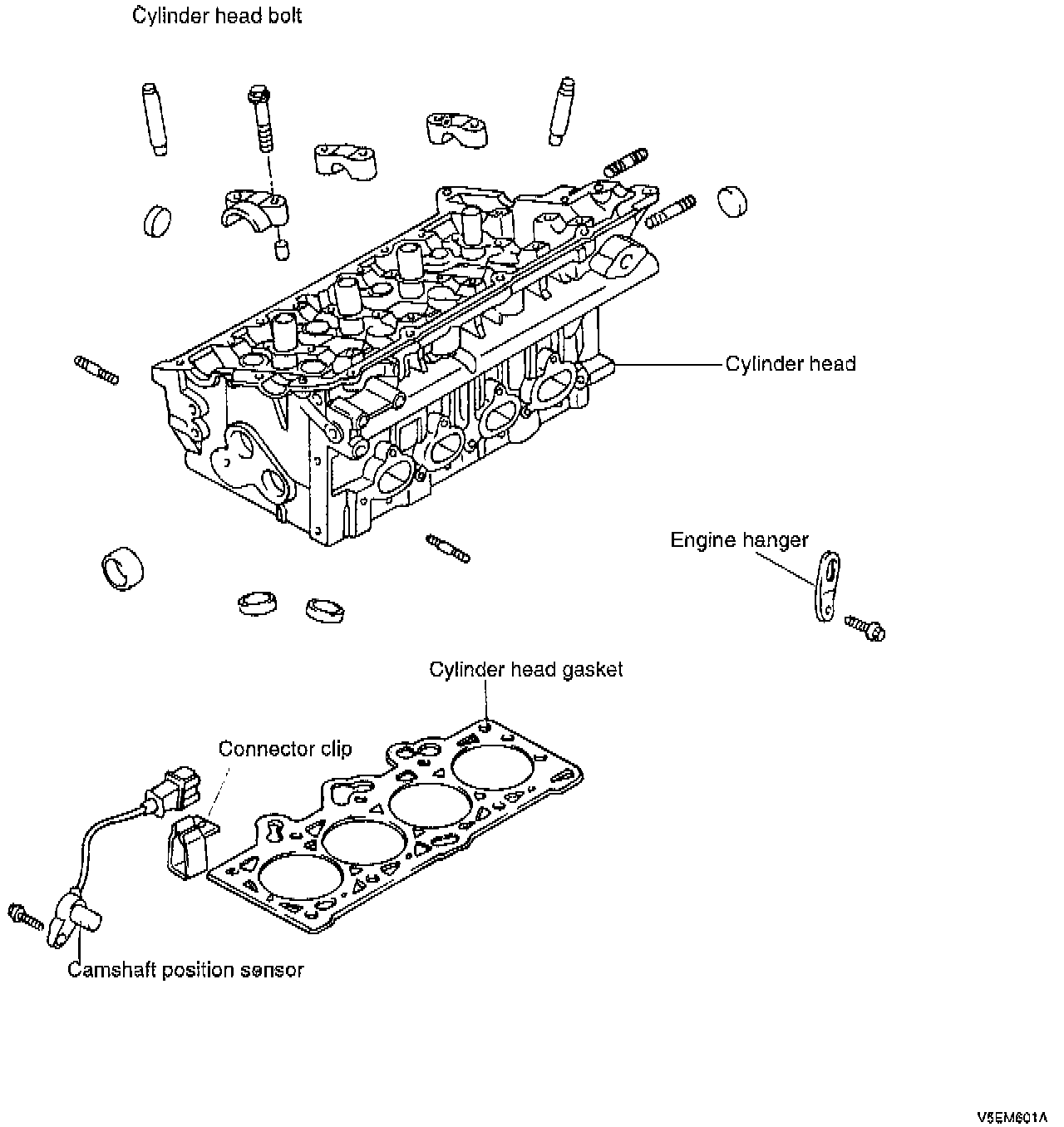 Cylinder head bolt

Cylinder head

Engine hanger

Cylinder head gasket

Connector clip

Camshaft position sensor

V5EM601A