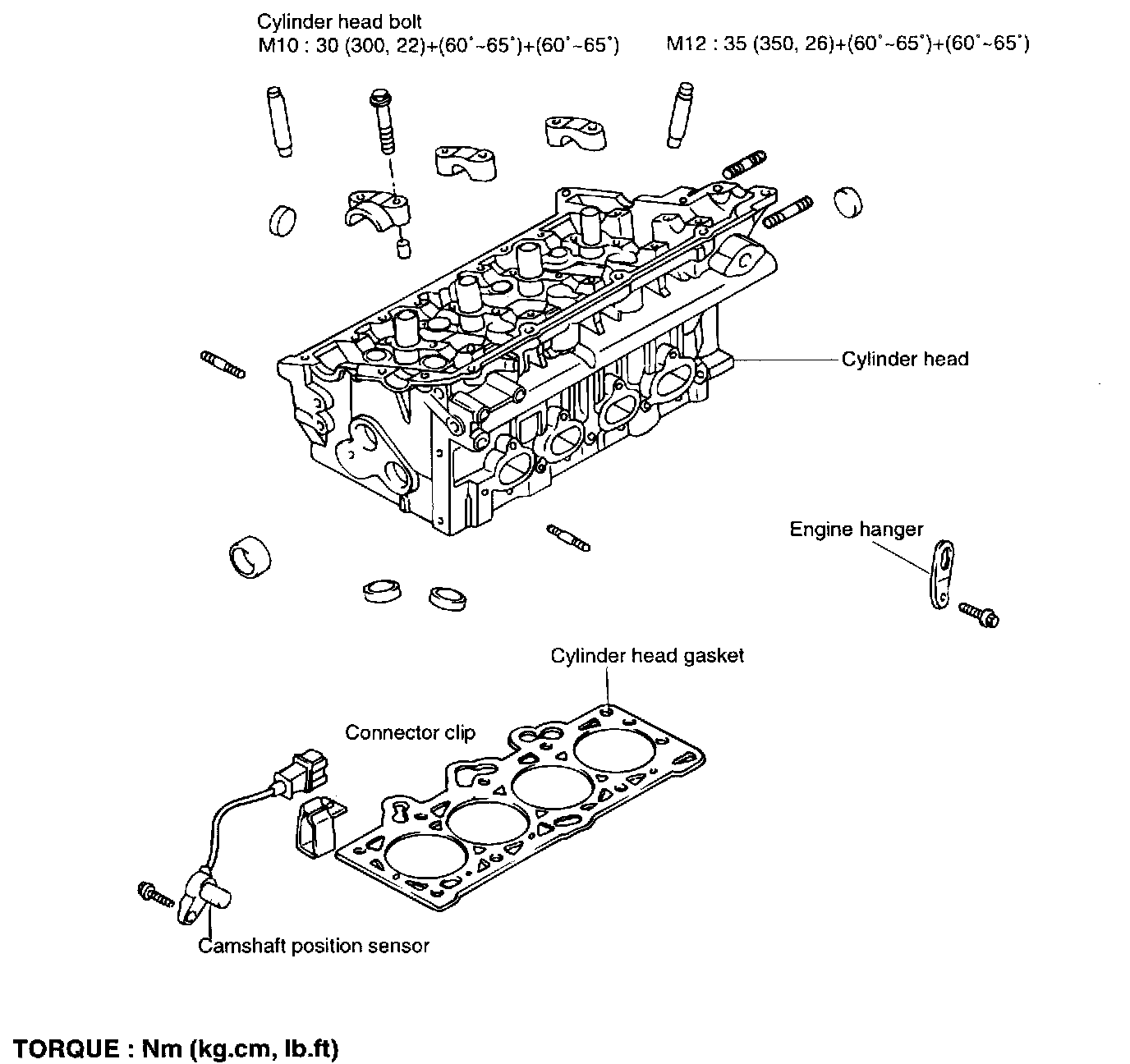 Cylinder head bolt
M10 : 30 (300, 22)+(60˚~65˚)+(60˚~65˚)

M12 : 35 (350, 26)+(60˚~65˚)+(60˚~65˚)

Cylinder head

Engine hanger

Cylinder head gasket

Connector clip

Camshaft position sensor

TORQUE : Nm (kg.cm, lb.ft)