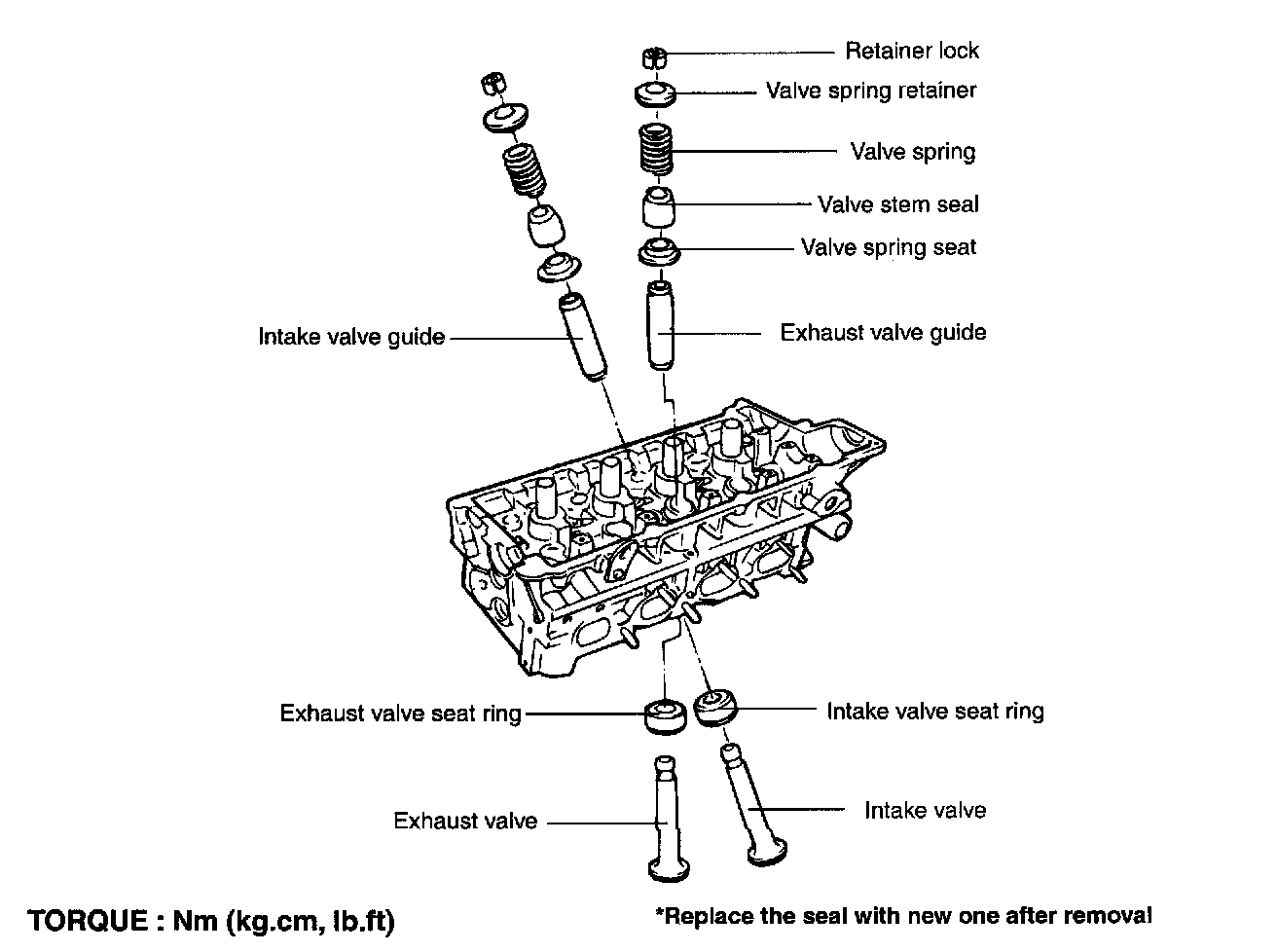 Retainer lock
Valve spring retainer
Valve spring
Valve stem seal
Valve spring seat
Intake valve guide
Exhaust valve guide
Exhaust valve seat ring
Intake valve seat ring
Exhaust valve
Intake valve
TORQUE : Nm (kg.cm, lb.ft)
*Replace the seal with new one after removal