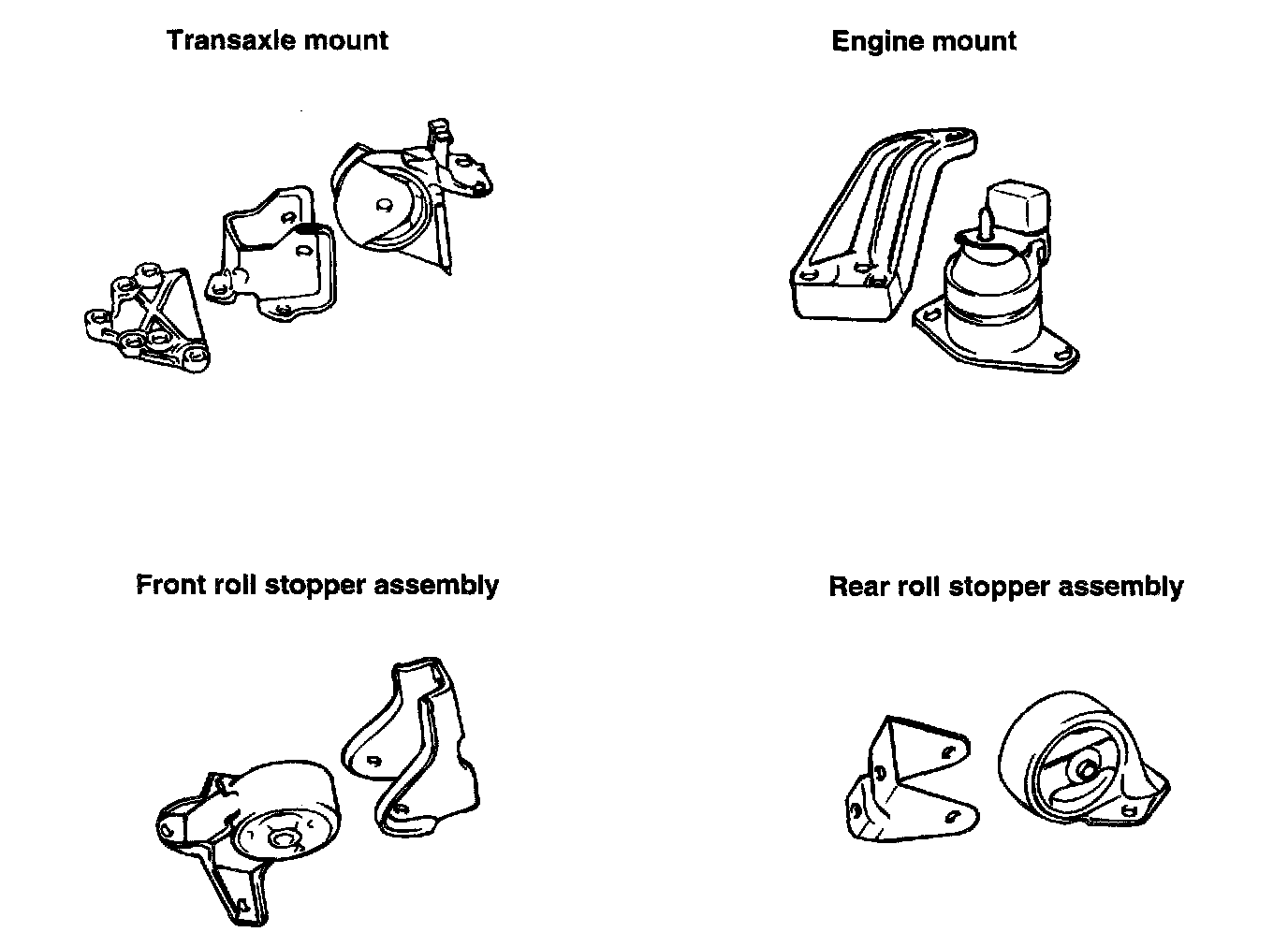 Transaxle mount

Engine mount

Front roll stopper assembly

Rear roll stopper assembly