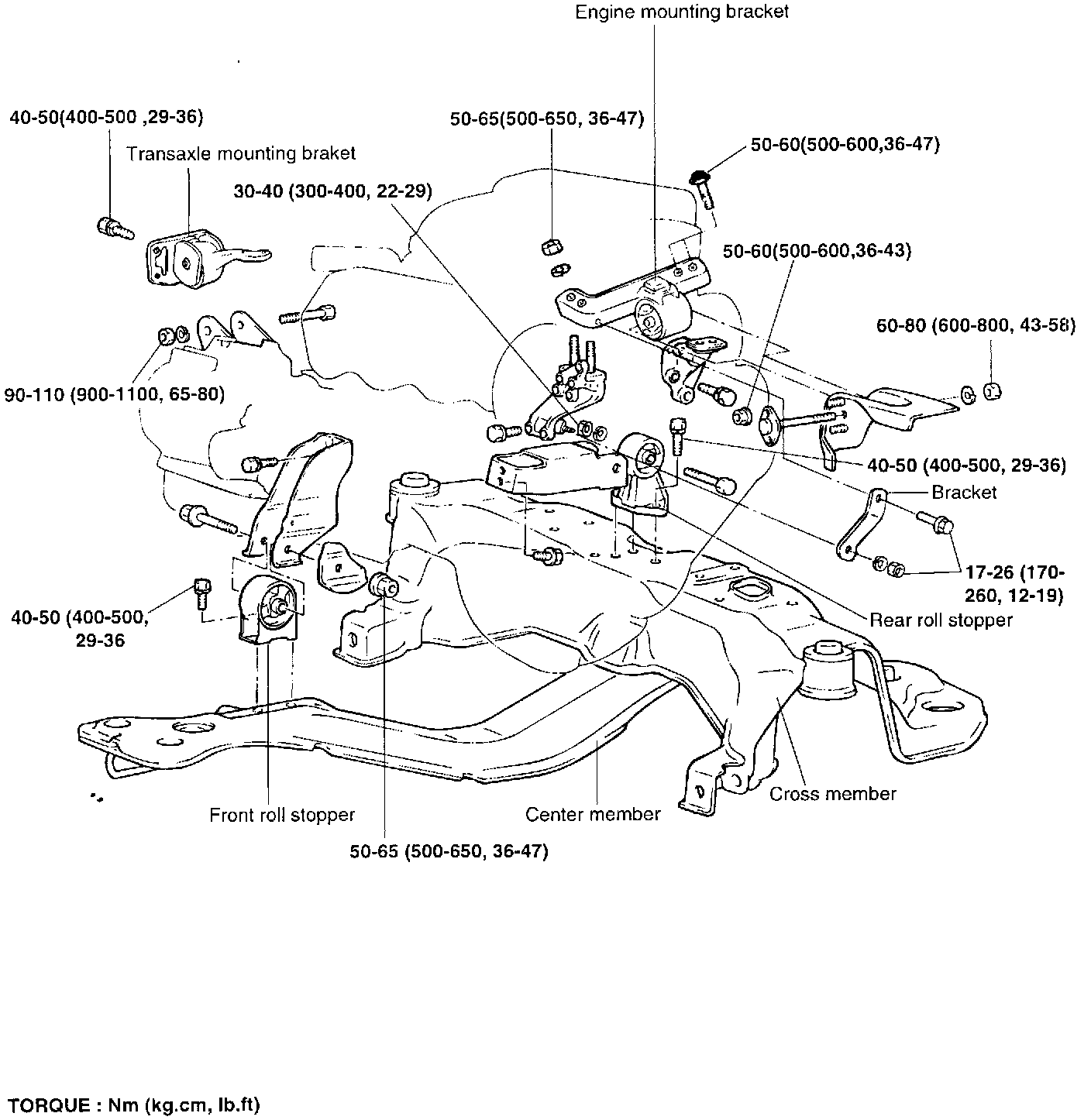 Engine mounting bracket

40-50(400-500 ,29-36)

Transaxle mounting braket

50-65(500-650, 36-47)

50-60(500-600,36-47)

30-40 (300-400, 22-29)

50-60(500-600,36-43)

60-80 (600-800, 43-58)

90-110 (900-1100, 65-80)

40-50 (400-500, 29-36)

Bracket

17-26 (170-260, 12-19)

40-50 (400-500, 29-36

Rear roll stopper

Cross member

Front roll stopper

Center member

50-65 (500-650, 36-47)

TORQUE : Nm (kg.cm, lb.ft)