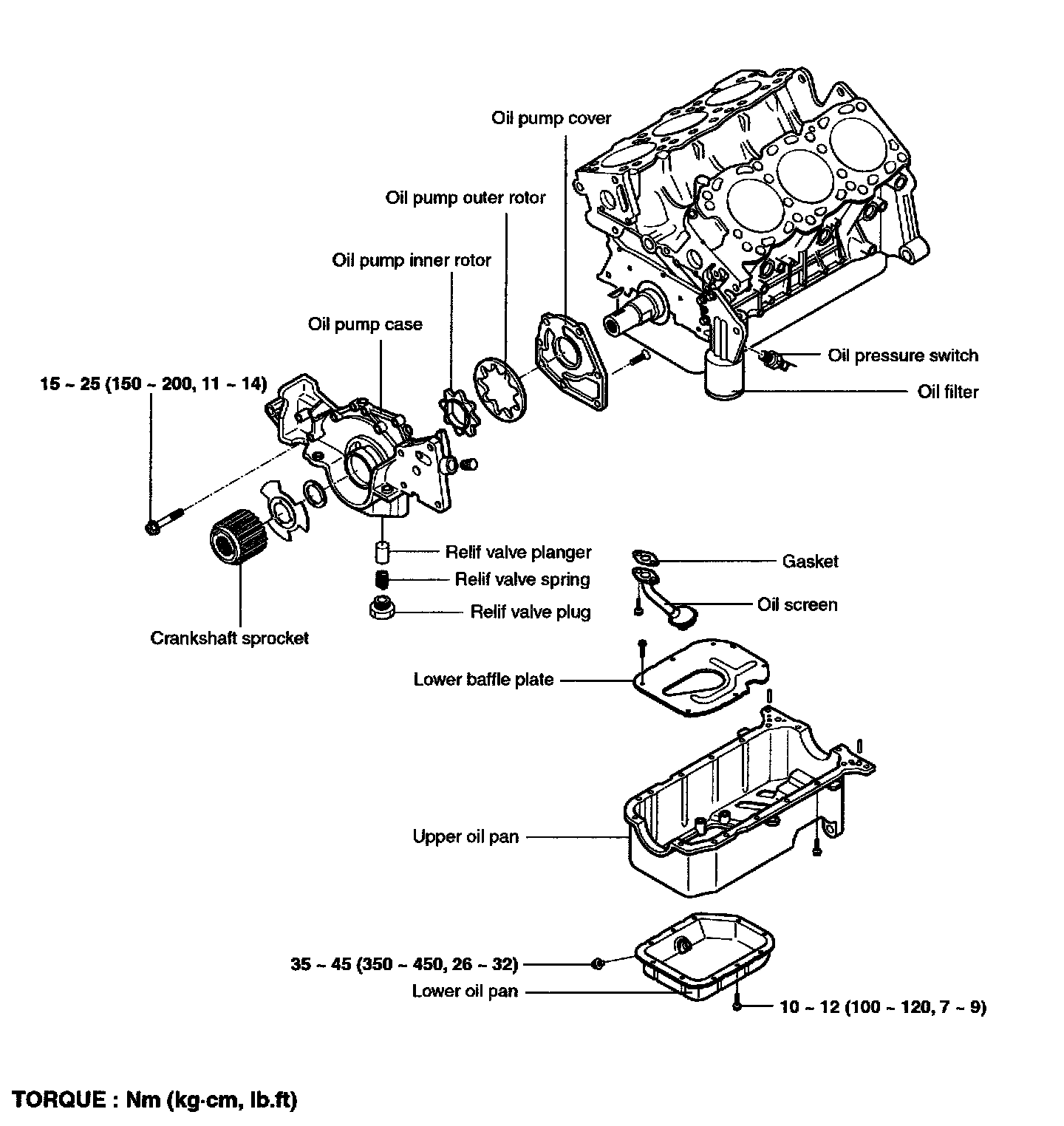 Oil pump cover

Oil pump outer rotor

Oil pump inner rotor

Oil pump case

15 ~ 25 (150 ~ 200, 11 ~ 14)

Oil pressure switch

Oil filter

Relif valve planger

Relif valve spring

Relif valve plug

Crankshaft sprocket

Gasket

Oil screen

Lower baffle plate

Upper oil pan

35 ~ 45 (350 ~ 450, 26 ~ 32)

Lower oil pan

10 ~ 12 (100 ~ 120, 7 ~ 9)

TORQUE : Nm (kg·cm, lb.ft)