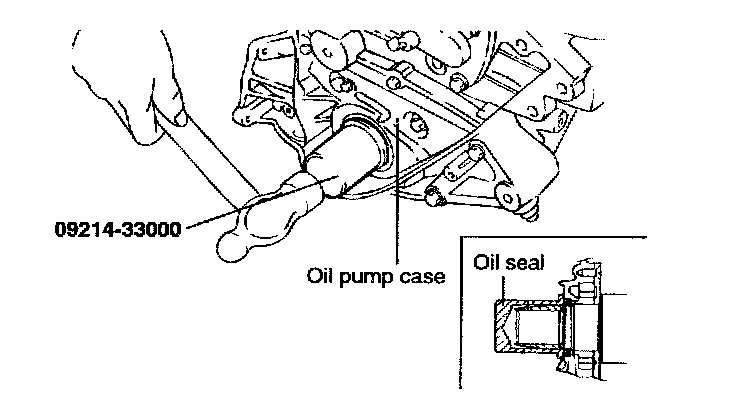 09214-33000

Oil pump case

Oil seal