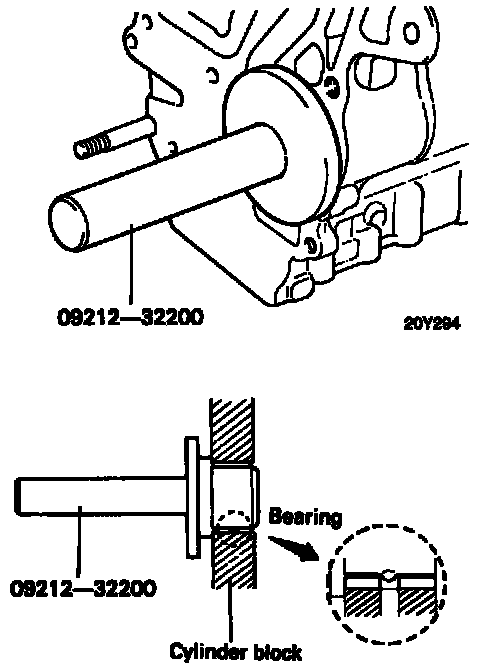 09212—32200

20Y294

Bearing

09212—32200

Cylinder block