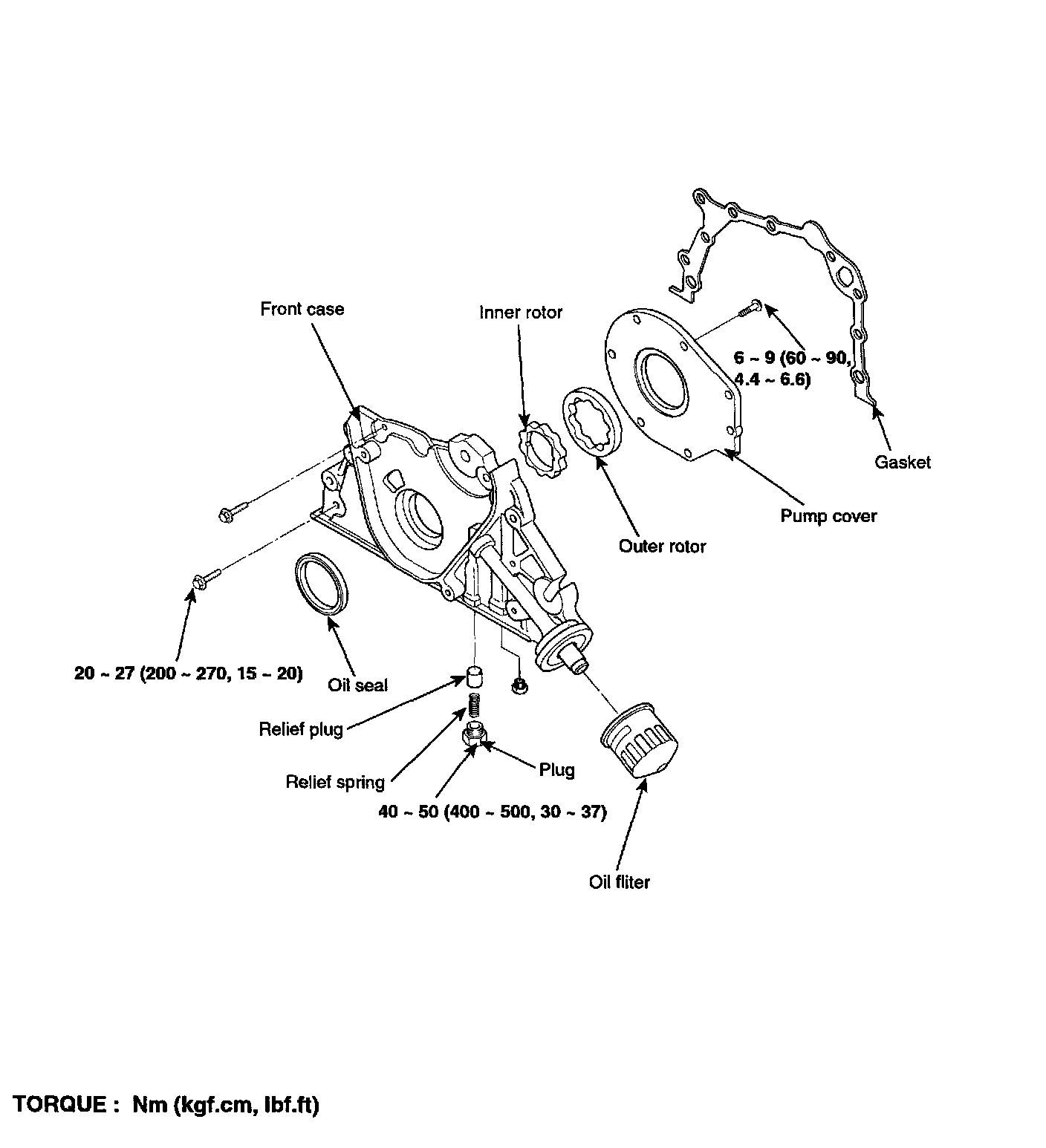 Front case

Inner rotor

6 ~ 9 (60 ~ 90, 4.4 ~ 6.6)

Gasket

Pump cover

Outer rotor

20 ~ 27 (200 ~ 270, 15 ~ 20)

Oil seal

Relief plug

Relief spring

Plug

40 ~ 50 (400 ~ 500, 30 ~ 37)

Oil fliter

TORQUE : Nm (kgf.cm, lbf.ft)