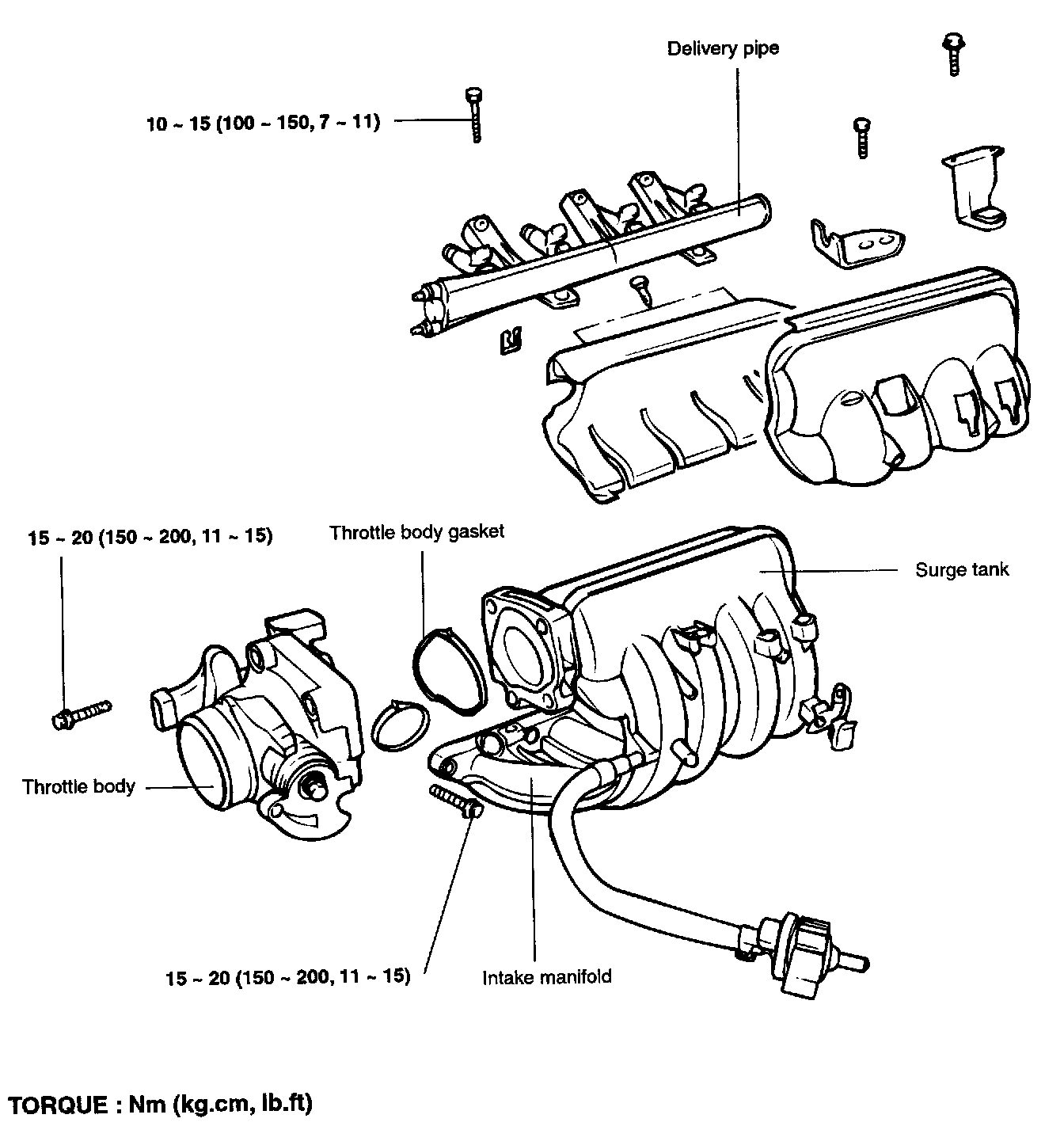 Delivery pipe

10 ~ 15 (100 ~ 150, 7 ~ 11)

15 ~ 20 (150 ~ 200, 11 ~ 15)

Throttle body gasket

Surge tank

Throttle body

15 ~ 20 (150 ~ 200, 11 ~ 15)

Intake manifold

TORQUE : Nm (kg.cm, lb.ft)