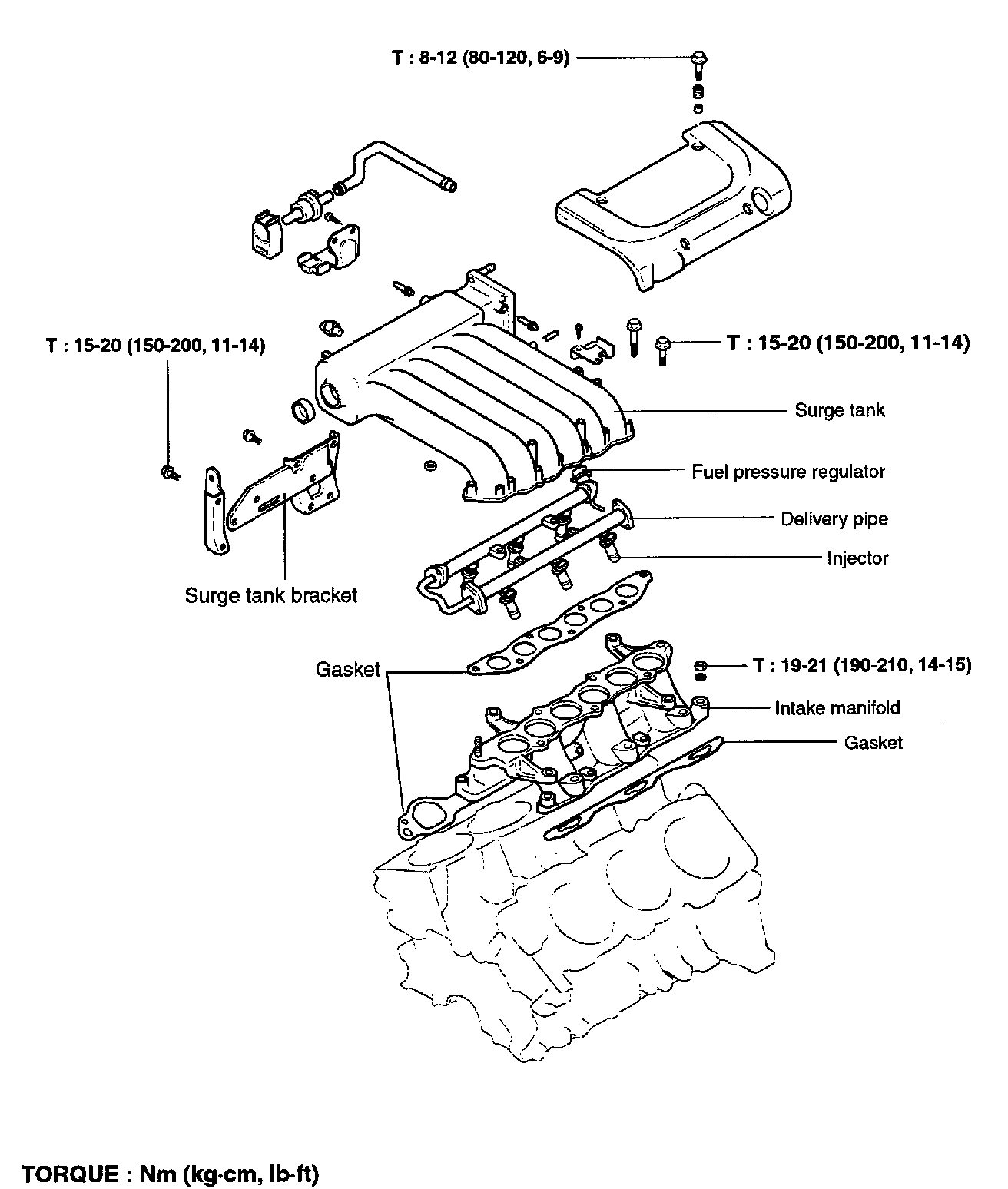 T : 8-12 (80-120, 6-9)

T : 15-20 (150-200, 11-14)

T : 15-20 (150-200, 11-14)

Surge tank

Fuel pressure regulator

Delivery pipe

Injector

Surge tank bracket

Gasket

T : 19-21 (190-210, 14-15)

Intake manifold

Gasket

TORQUE : Nm (kg·cm, lb·ft)