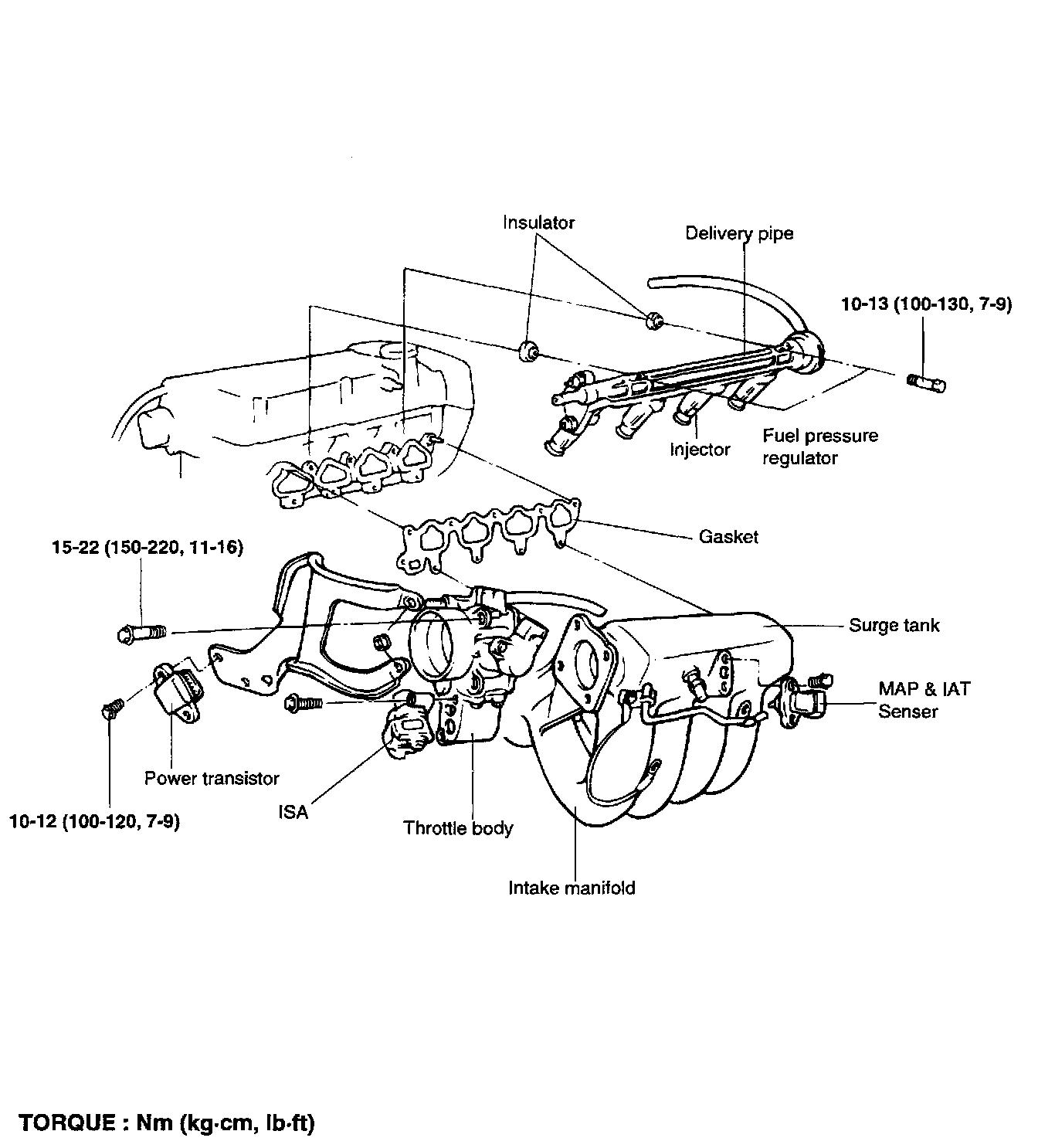 Insulator

Delivery pipe

10-13 (100-130, 7-9)

Injector

Fuel pressure regulator

Gasket

15-22 (150-220, 11-16)

Surge tank

MAP & IAT Senser

Power transistor

10-12 (100-120, 7-9)

ISA

Throttle body

Intake manifold

TORQUE : Nm (kg·cm, lb·ft)