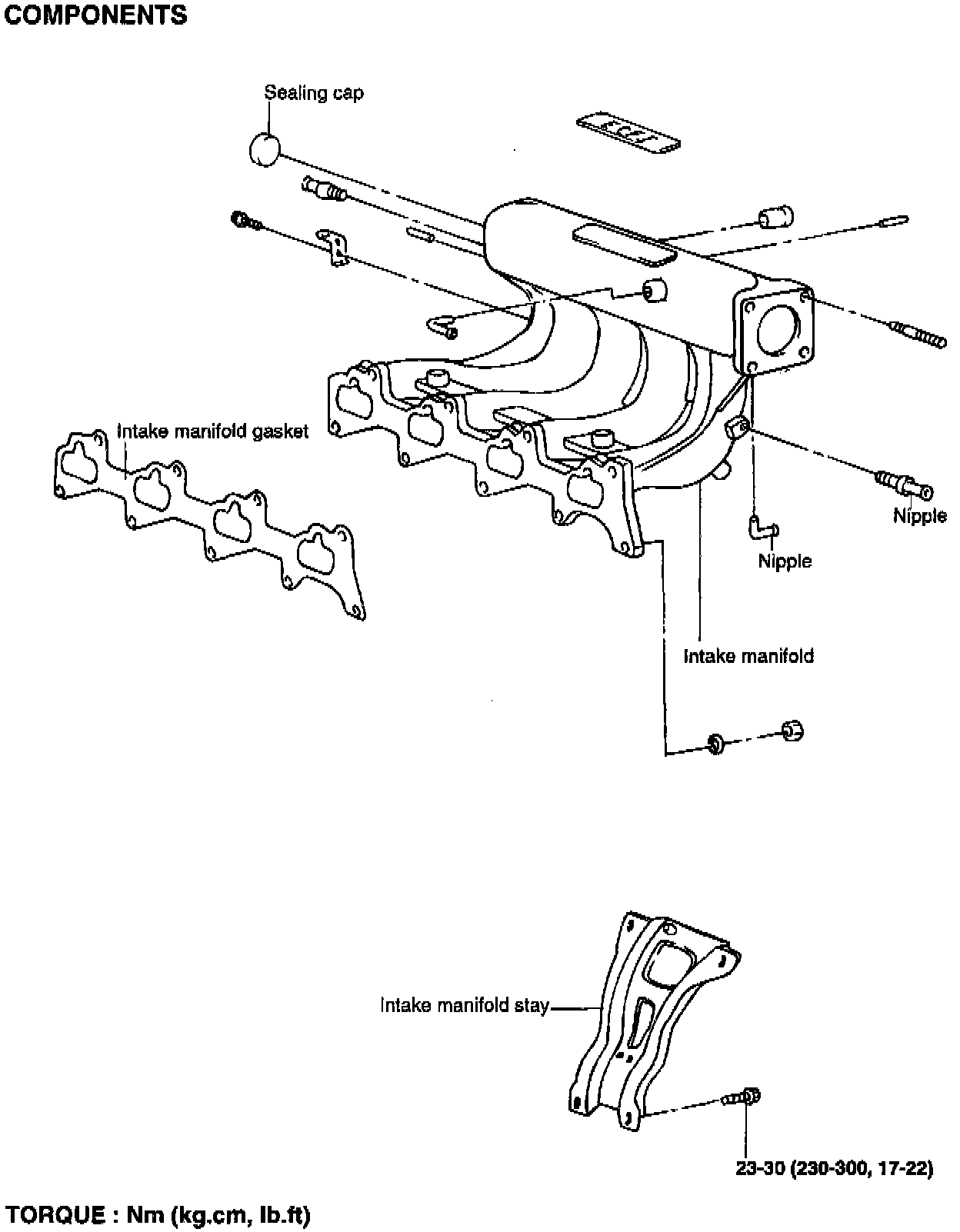 COMPONENTS

Sealing cap

Intake manifold gasket

Nipple

Nipple

Intake manifold

Intake manifold stay

23-30 (230-300, 17-22)

TORQUE : Nm (kg.cm, lb.ft)