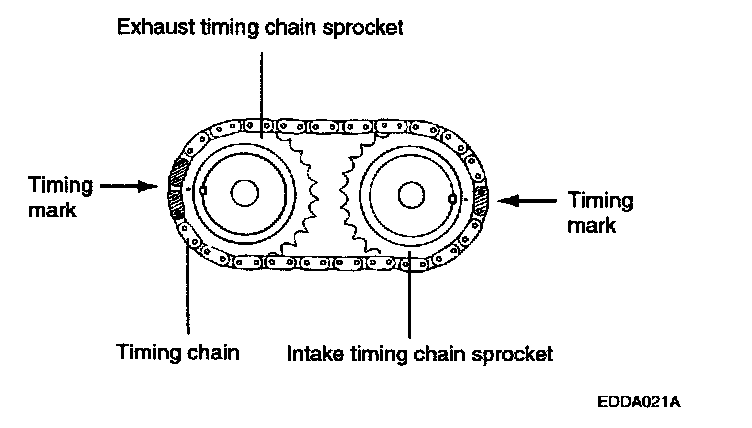 Exhaust timing chain sprocket

Timing mark

Timing mark

Timing chain

Intake timing chain sprocket

EDDA021A