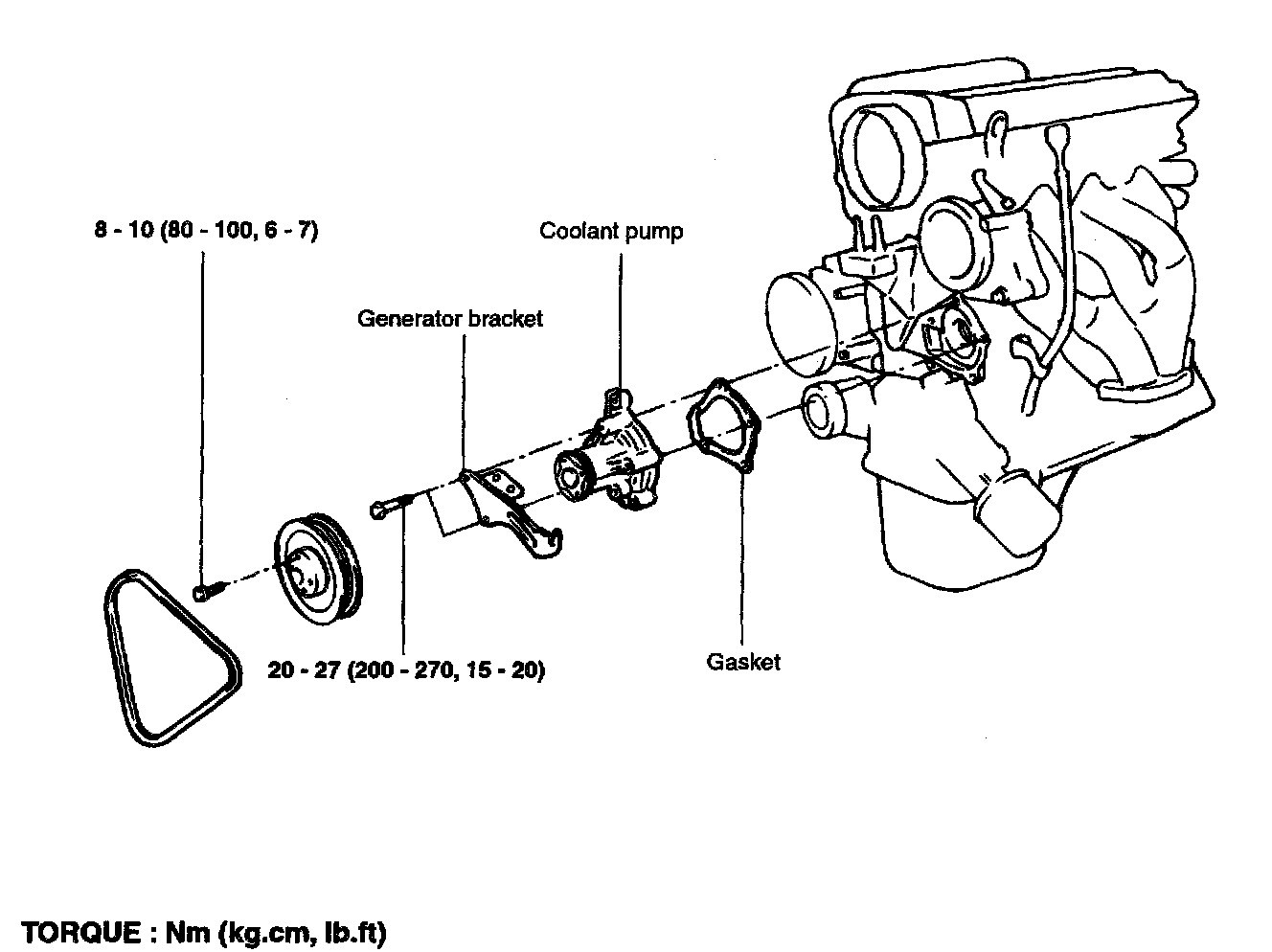 8 - 10 (80 - 100, 6 - 7)

Coolant pump

Generator bracket

20 - 27 (200 - 270, 15 - 20)

Gasket

TORQUE : Nm (kg.cm, lb.ft)