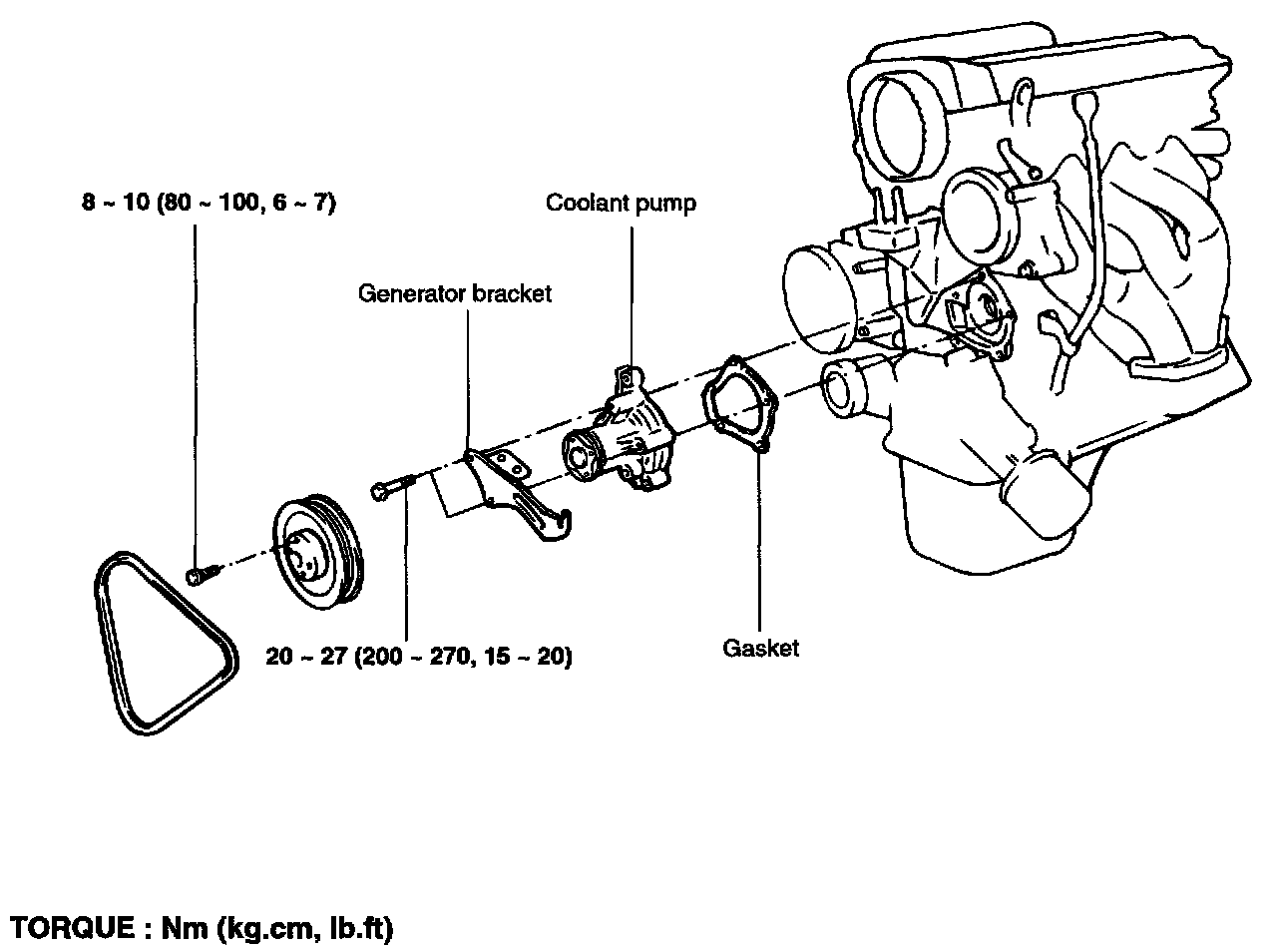 8 ~ 10 (80 ~ 100, 6 ~ 7)

Coolant pump

Generator bracket

20 ~ 27 (200 ~ 270, 15 ~ 20)

Gasket

TORQUE : Nm (kg.cm, lb.ft)