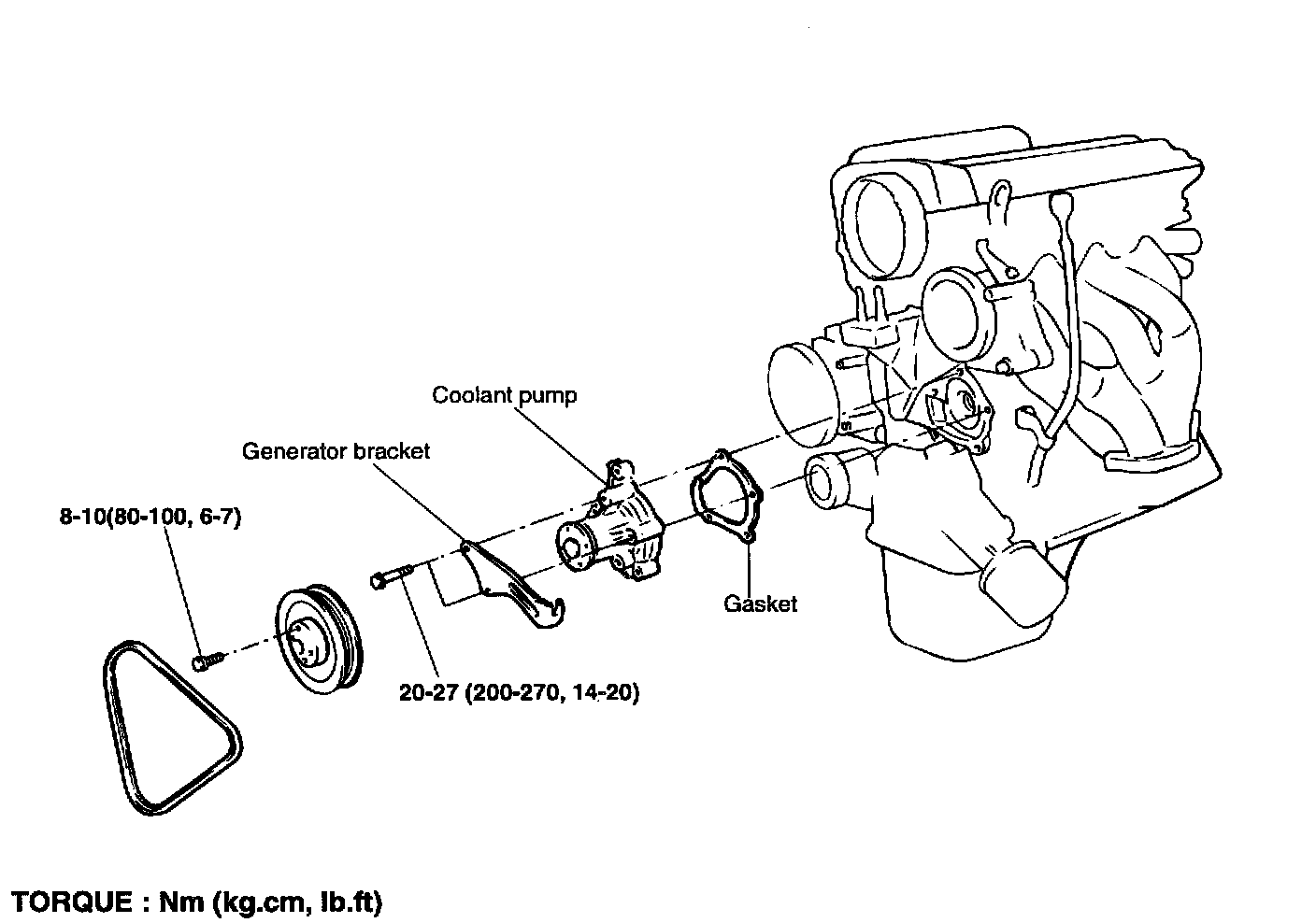 Coolant pump

Generator bracket

8-10(80-100, 6-7)

Gasket

20-27 (200-270, 14-20)

TORQUE : Nm (kg.cm, lb.ft)