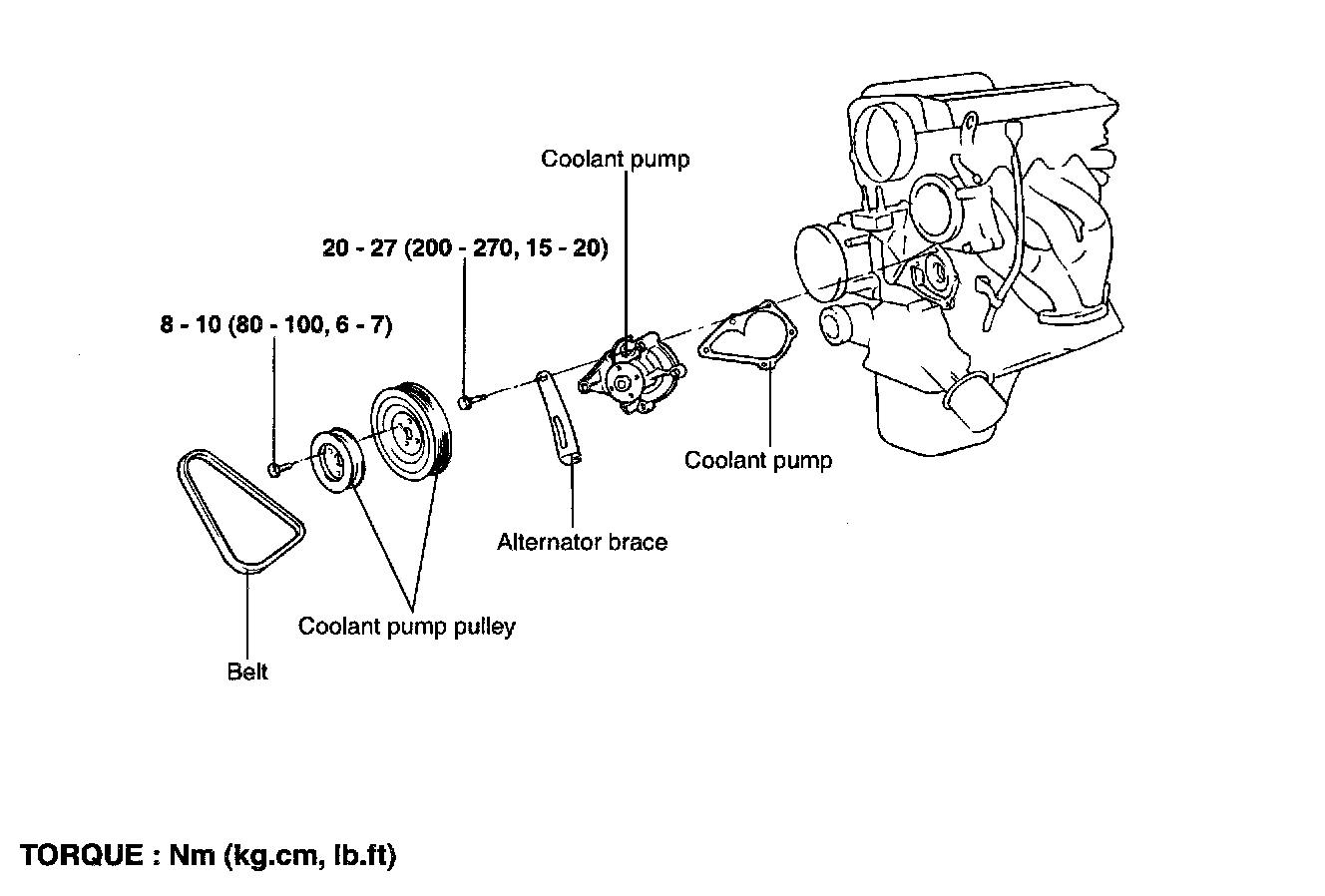 Coolant pump

20 - 27 (200 - 270, 15 - 20)

8 - 10 (80 - 100, 6 - 7)

Coolant pump

Alternator brace

Coolant pump pulley

Belt

TORQUE : Nm (kg.cm, lb.ft)