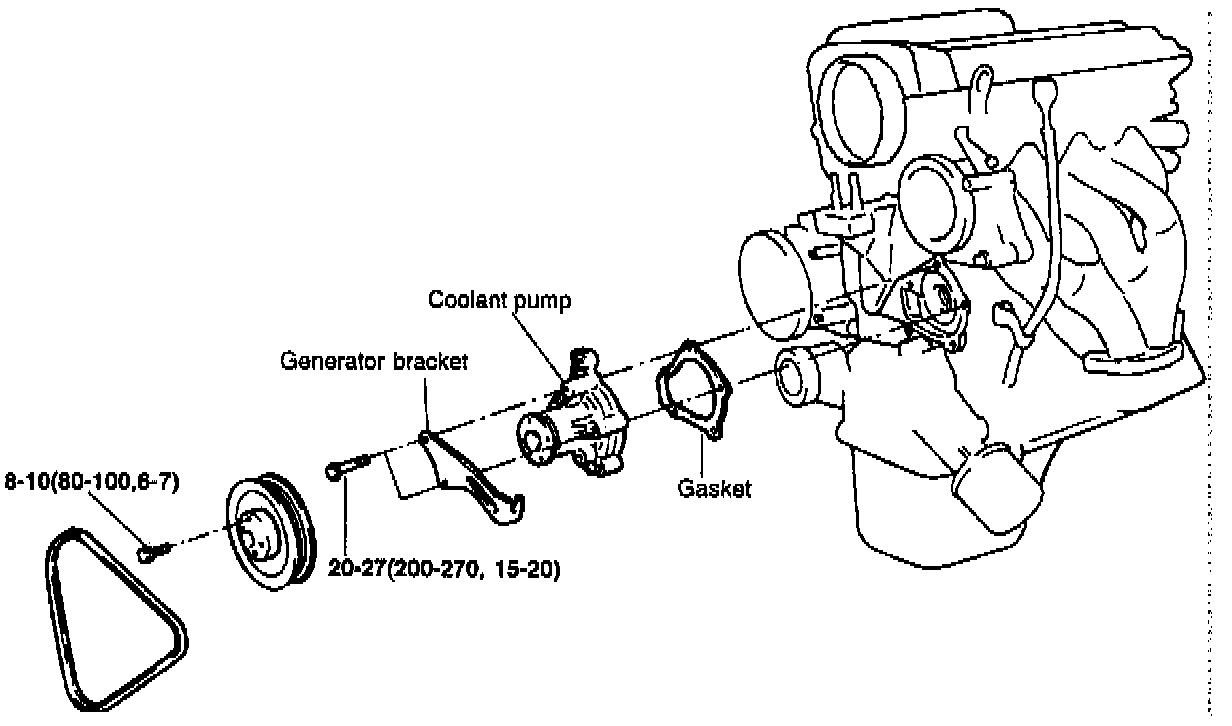 Coolant pump

Generator bracket

8-10(80-100,6-7)

Gasket

20-27(200-270, 15-20)