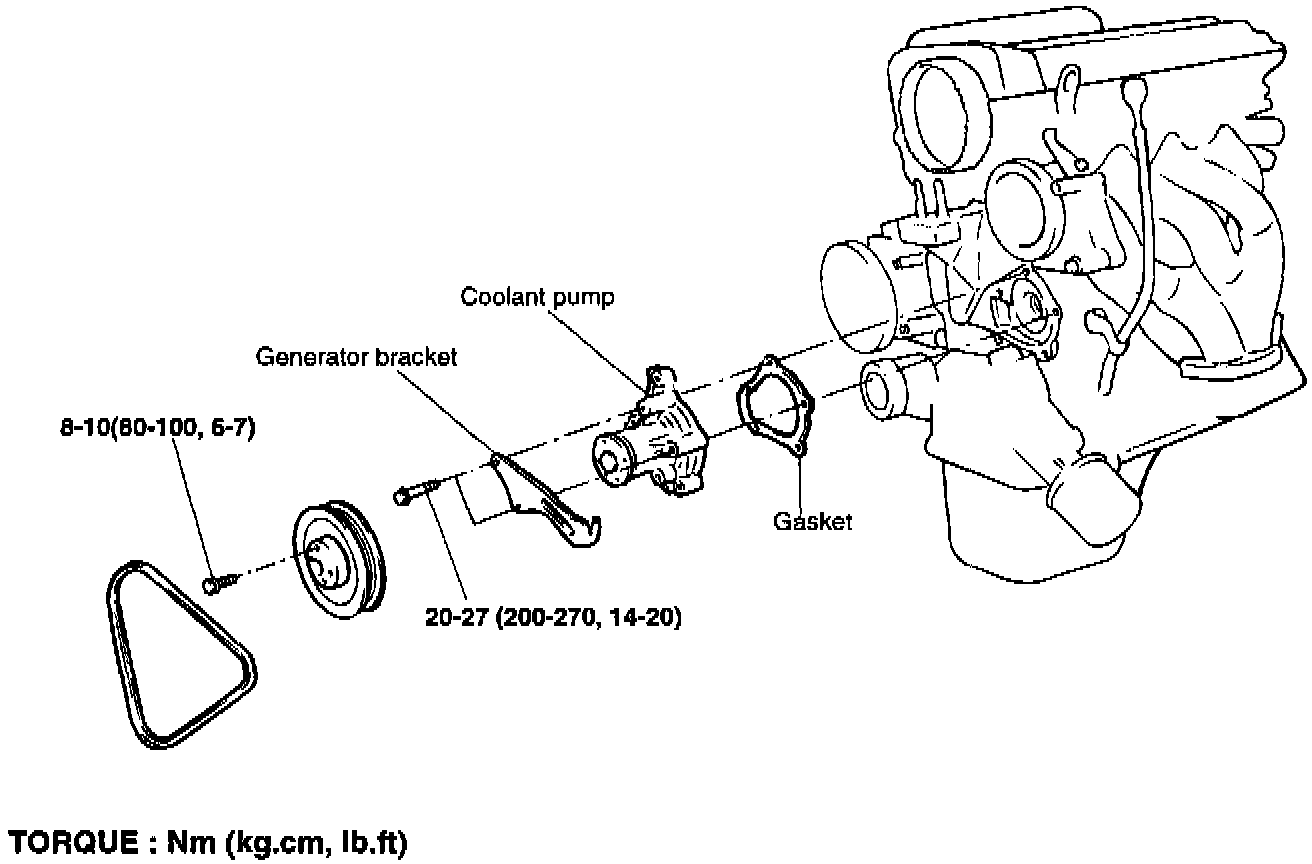 Coolant pump

Generator bracket

8-10(80-100, 6-7)

Gasket

20-27 (200-270, 14-20)

TORQUE : Nm (kg.cm, lb.ft)