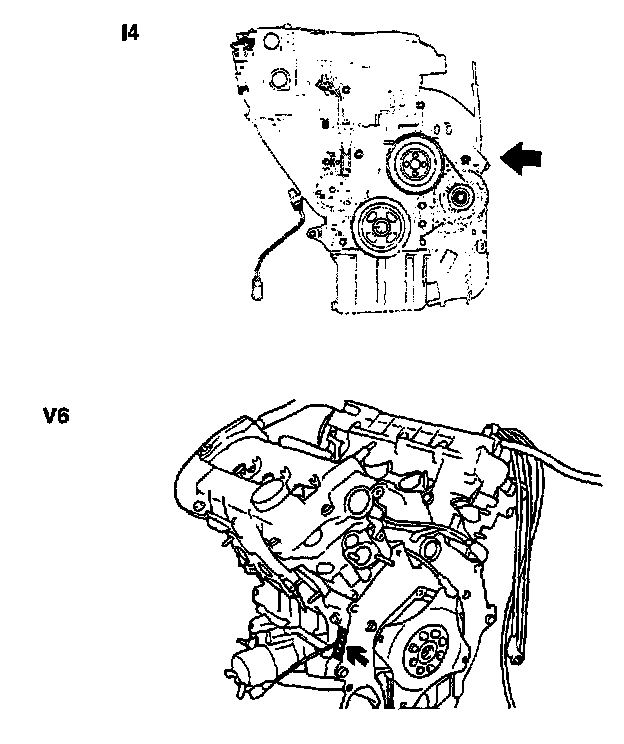 I4

V6