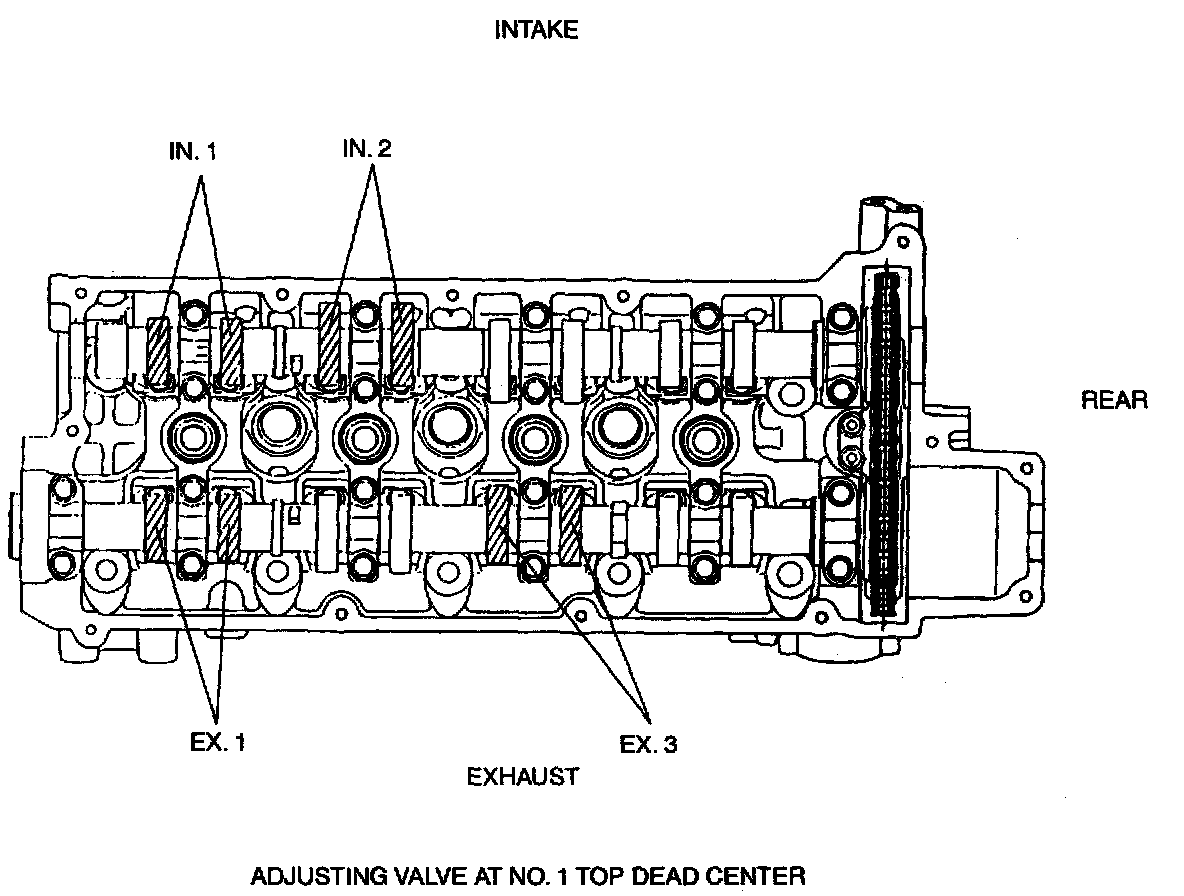 INTAKE

IN. 1

IN. 2

REAR

EX. 1

EX. 3

EXHAUST

ADJUSTING VALVE AT NO. 1 TOP DEAD CENTER