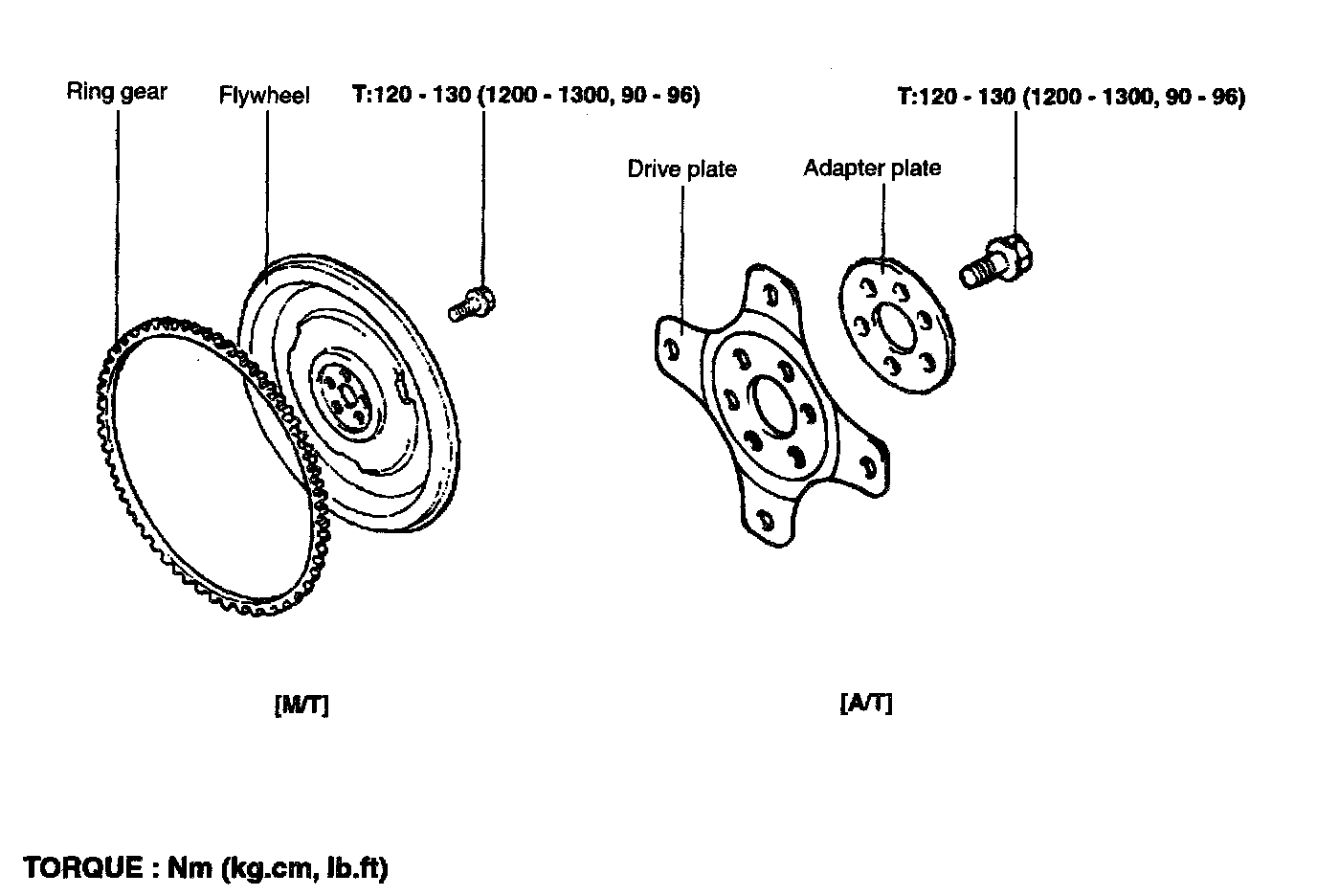 Ring gear

Flywheel

T:120 - 130 (1200 - 1300, 90 - 96)

T:120 - 130 (1200 - 1300, 90 - 96)

Drive plate

Adapter plate

[M/T]

[A/T]

TORQUE : Nm (kg.cm, lb.ft)