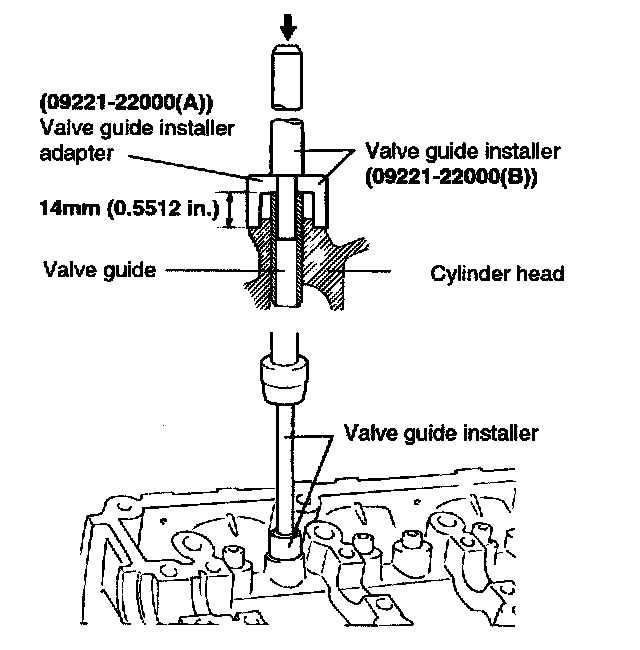 (09221-22000(A))
Valve guide installer adapter

Valve guide installer
(09221-22000(B))

14mm (0.5512 in.)

Valve guide

Cylinder head

Valve guide installer