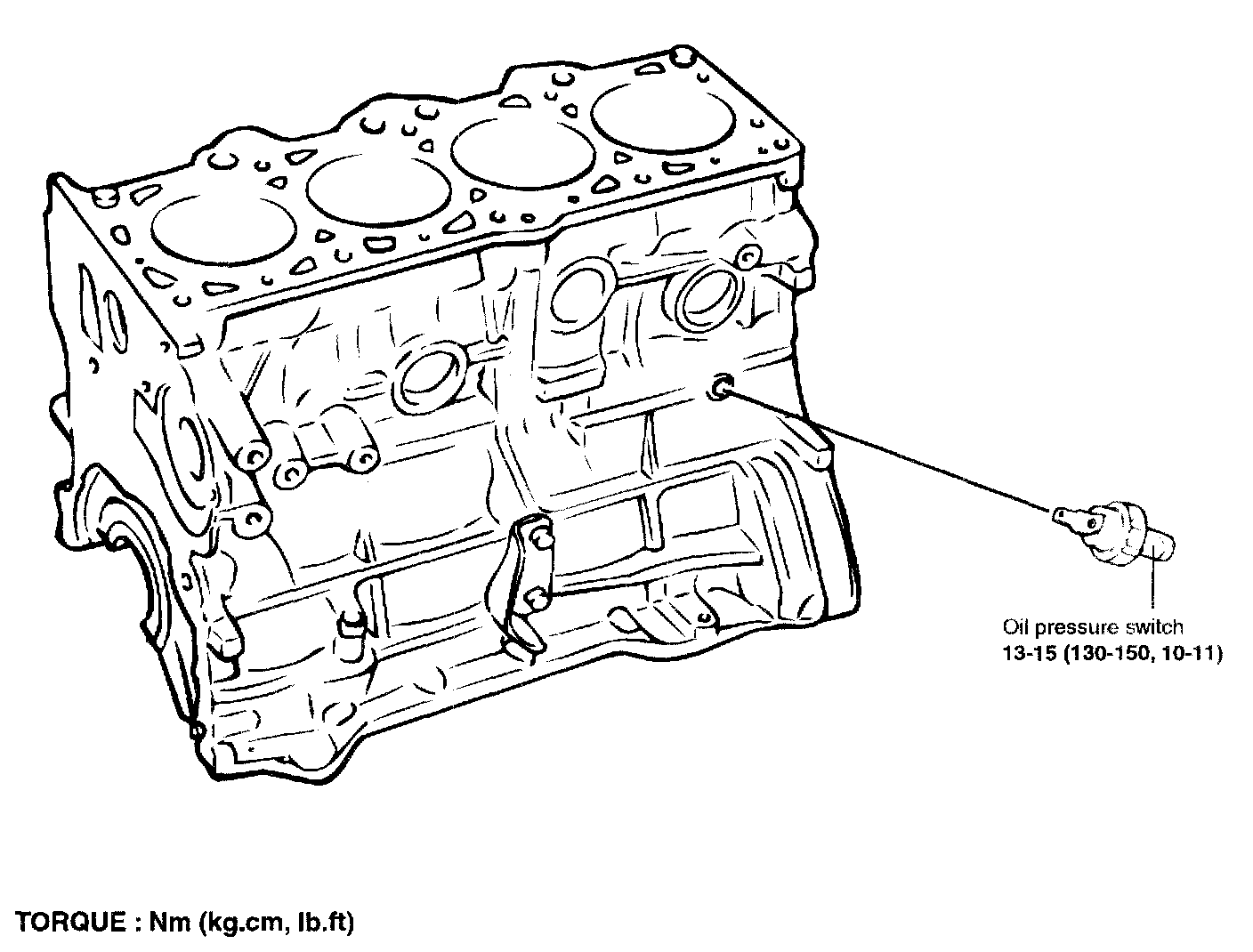 Oil pressure switch
13-15 (130-150, 10-11)

TORQUE : Nm (kg.cm, lb.ft)