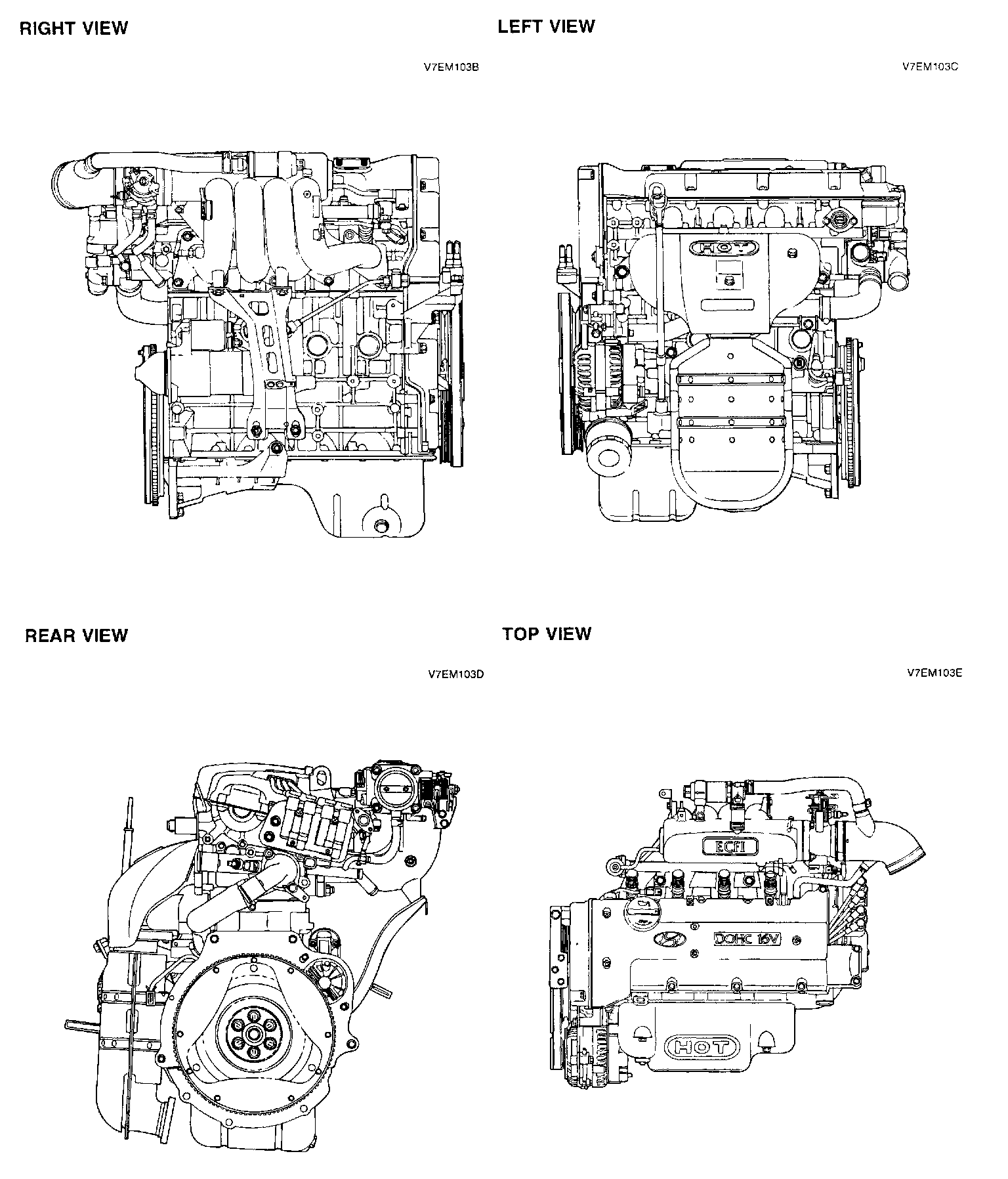 RIGHT VIEW

V7EM103B

LEFT VIEW

V7EM103C

HOT

REAR VIEW

V7EM103D

TOP VIEW

V7EM103E

ECFI

DOHC 16V

HOT