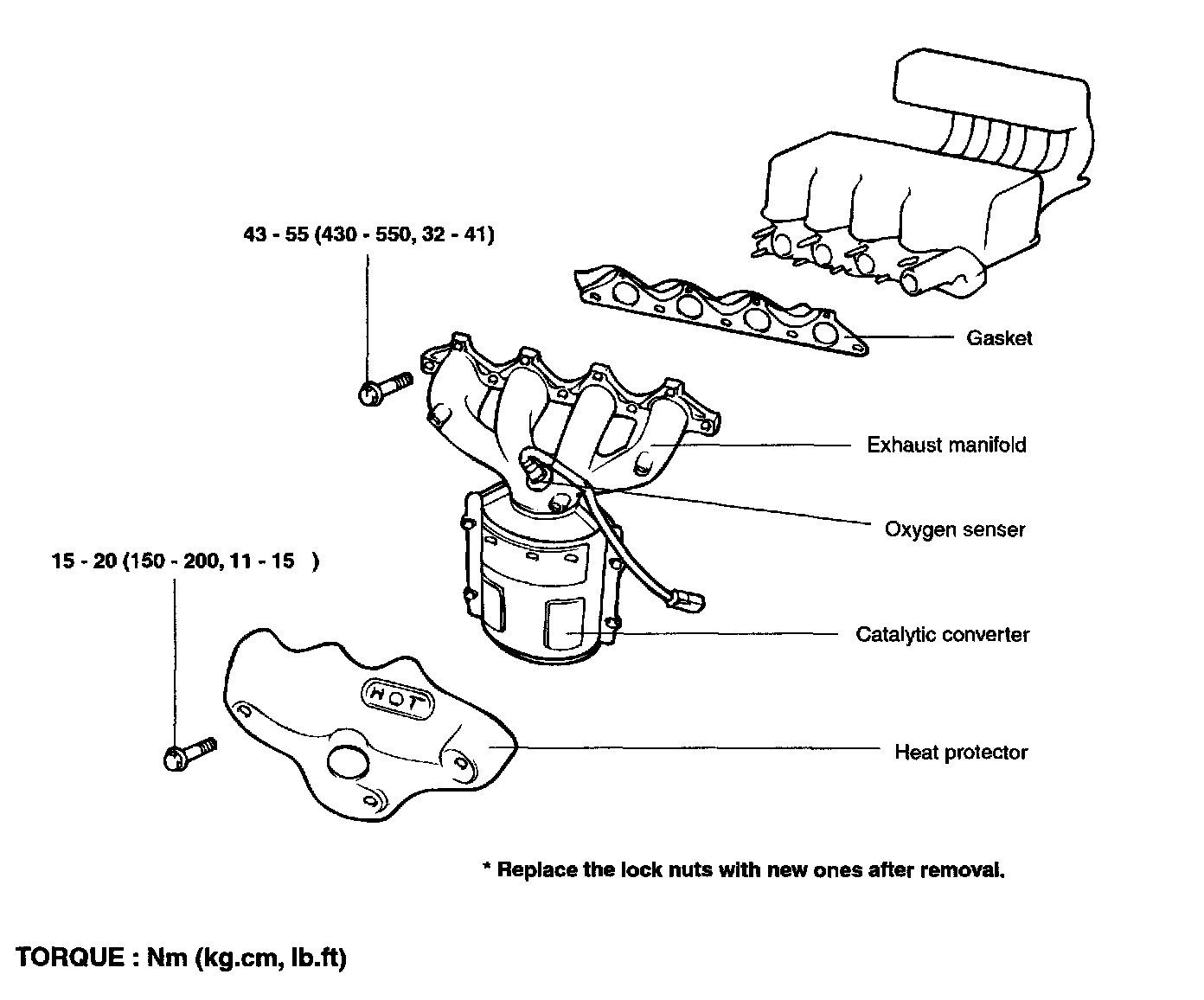 43 - 55 (430 - 550, 32 - 41)

Gasket

Exhaust manifold

Oxygen senser

15 - 20 (150 - 200, 11 - 15 )

Catalytic converter

HOT

Heat protector

* Replace the lock nuts with new ones after removal.

TORQUE : Nm (kg.cm, lb.ft)