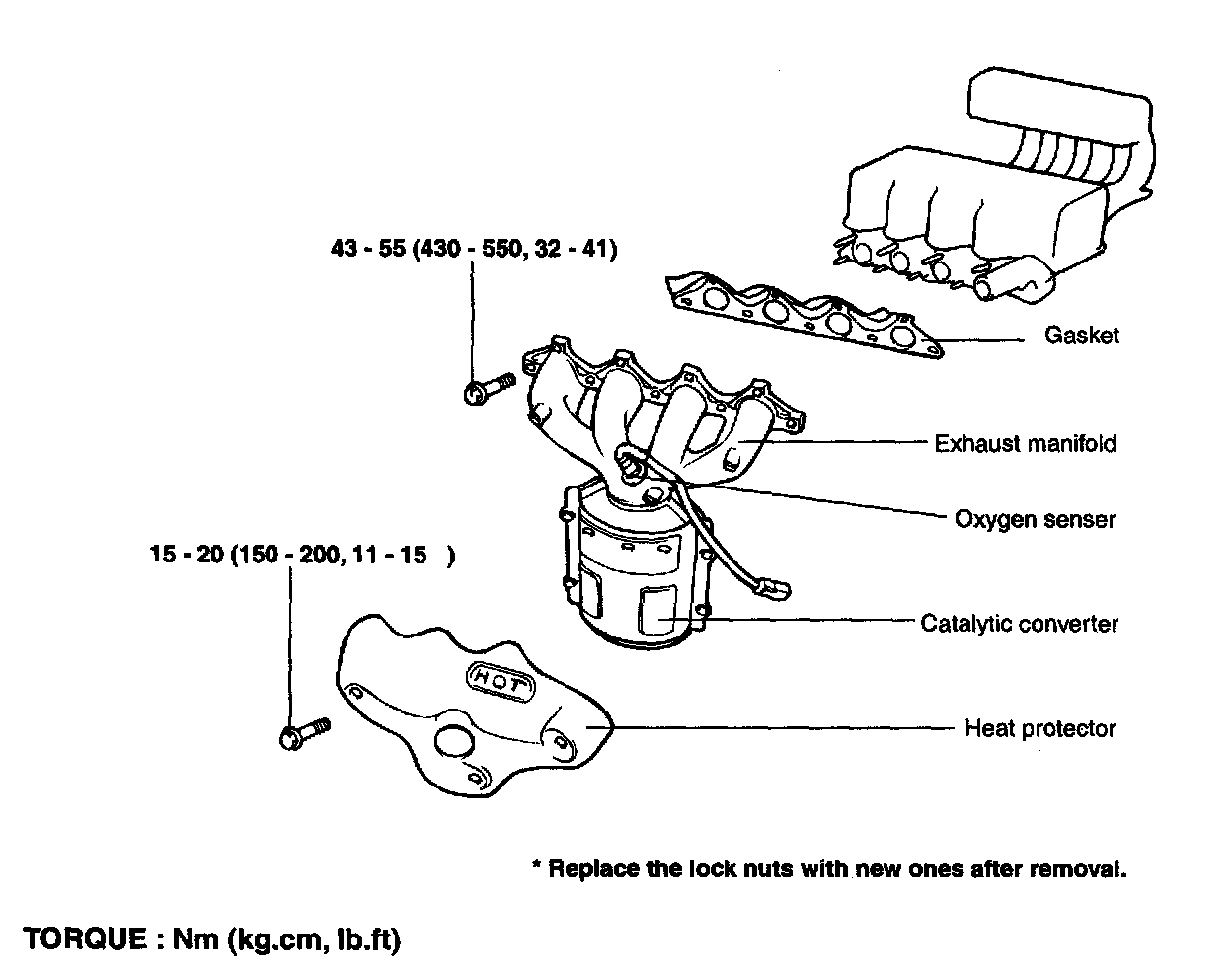 43 - 55 (430 - 550, 32 - 41)

Gasket

Exhaust manifold

Oxygen senser

15 - 20 (150 - 200, 11 - 15 )

Catalytic converter

HOT

Heat protector

* Replace the lock nuts with new ones after removal.

TORQUE : Nm (kg.cm, lb.ft)