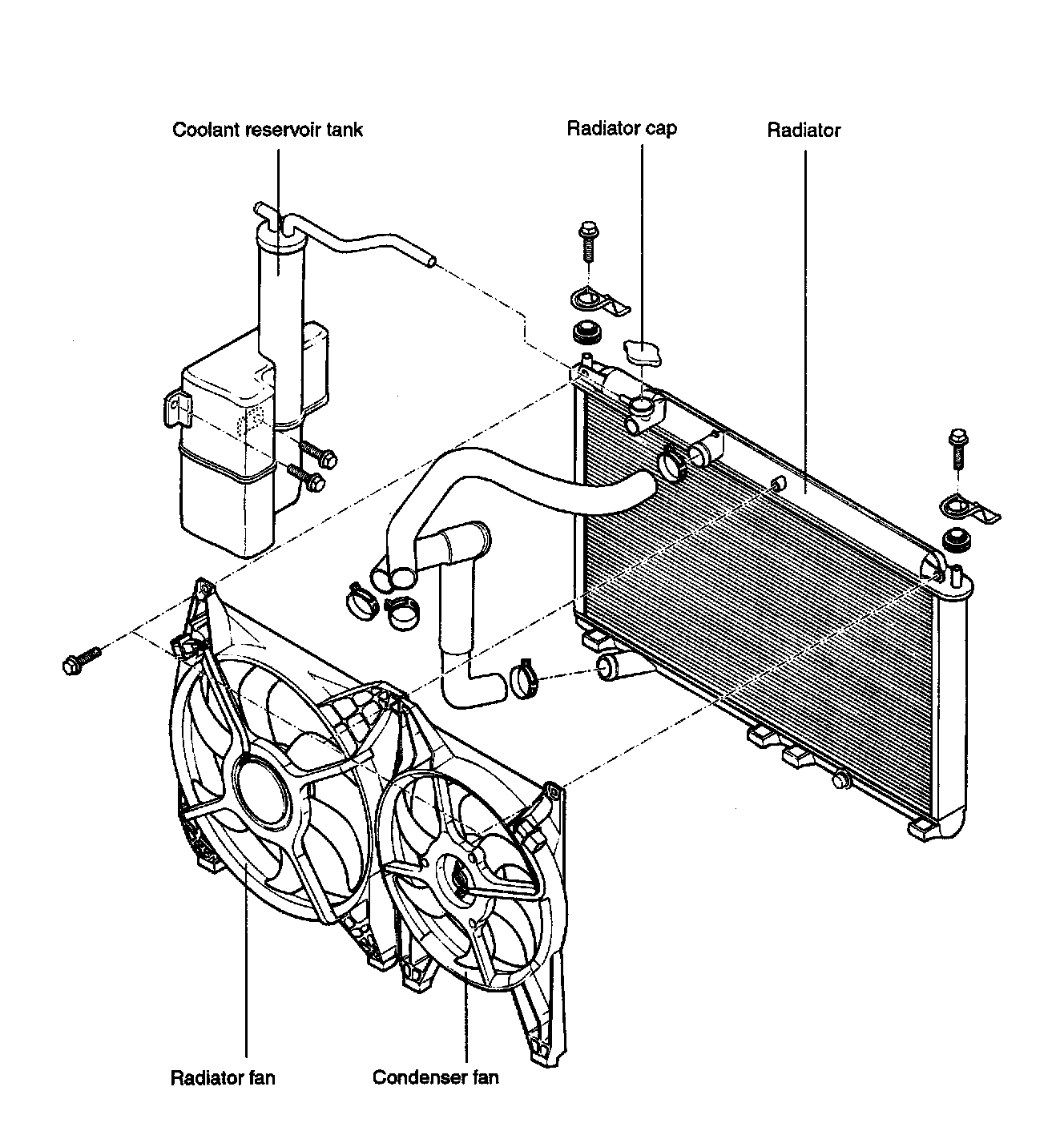 Coolant reservoir tank

Radiator cap

Radiator

Radiator fan

Condenser fan