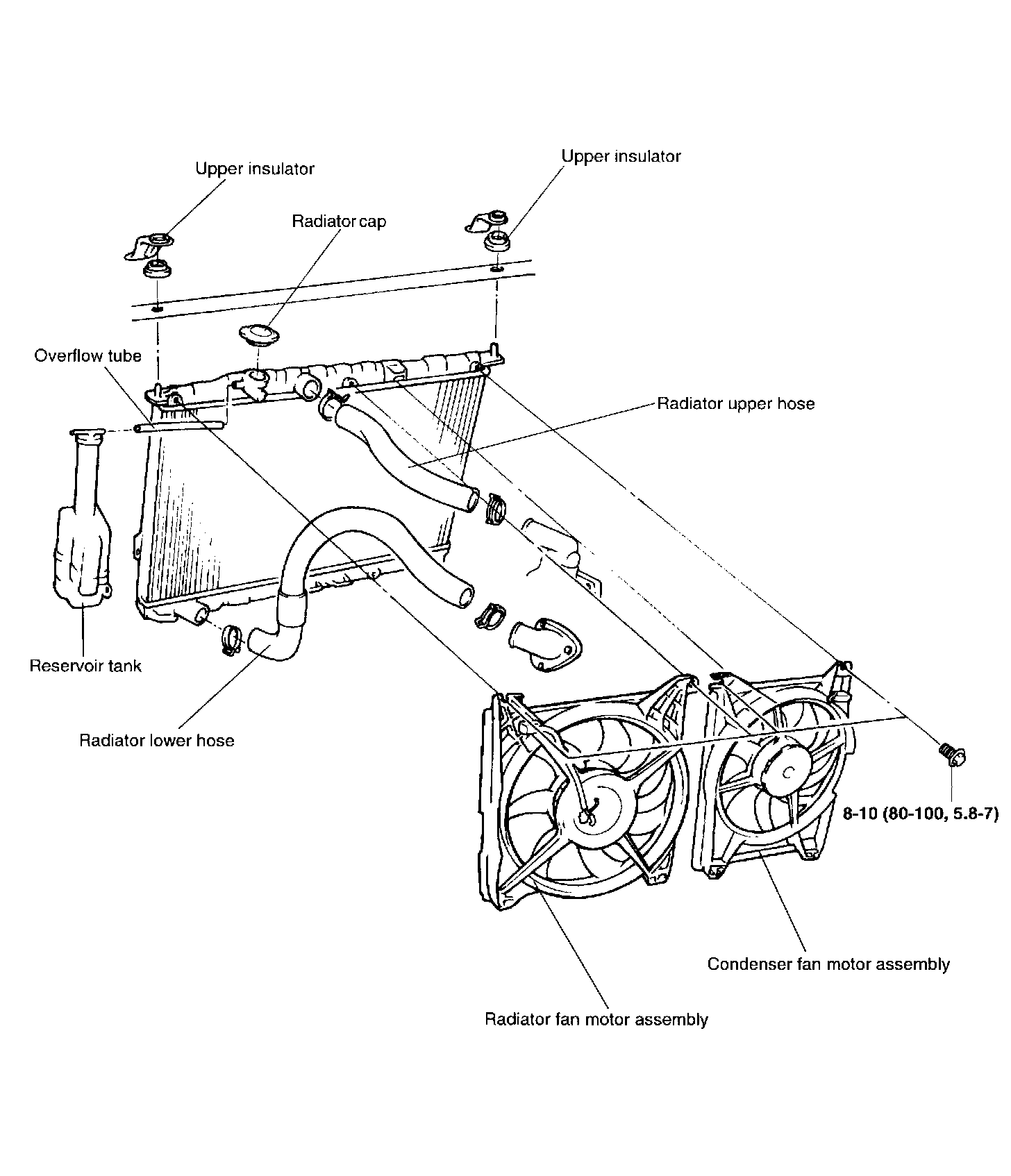 Upper insulator

Upper insulator

Radiator cap

Overflow tube

Radiator upper hose

Reservoir tank

Radiator lower hose

8-10 (80-100, 5.8-7)

Condenser fan motor assembly

Radiator fan motor assembly