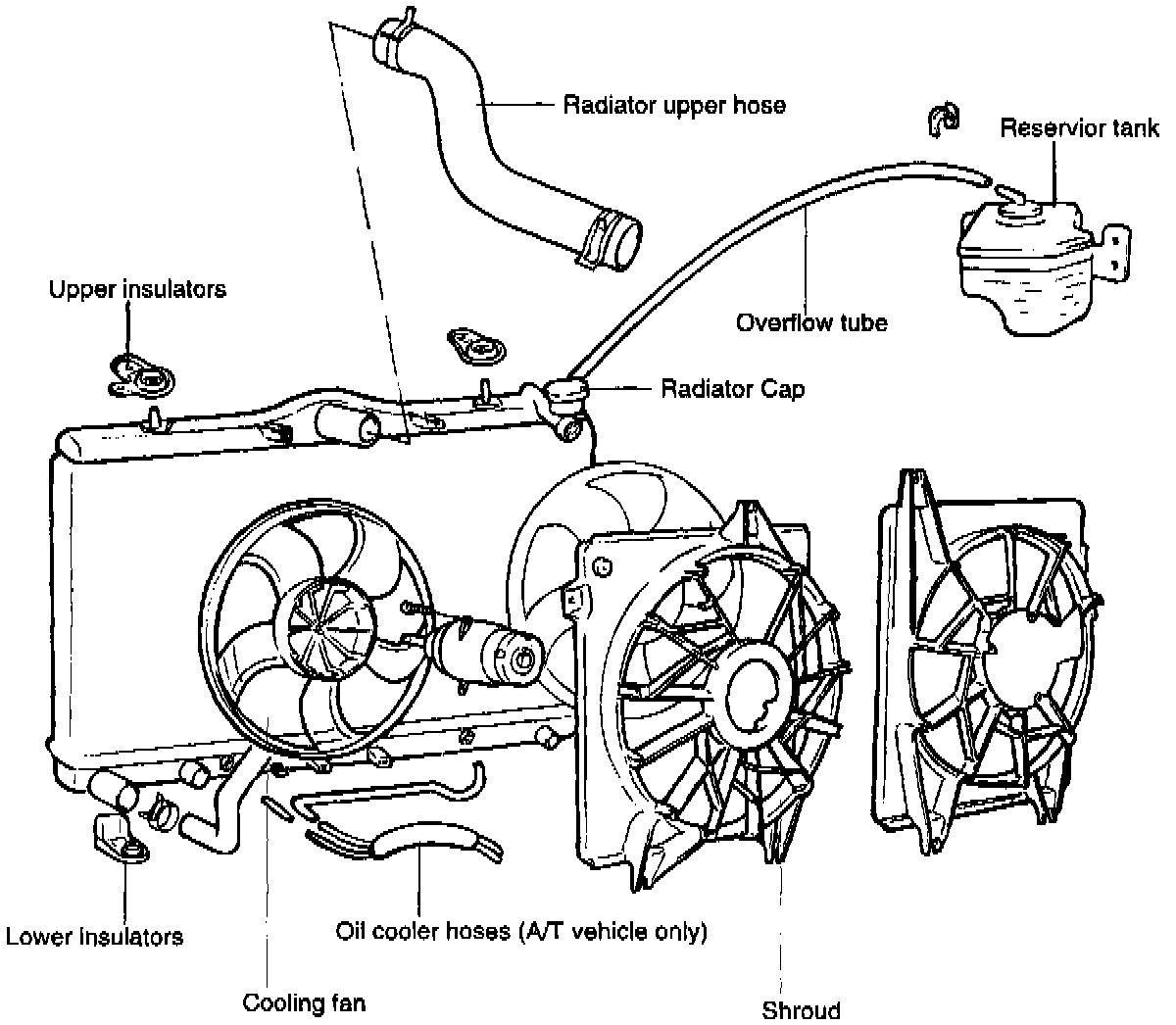 Radiator upper hose
Reservior tank
Upper insulators
Overflow tube
Radiator Cap
Lower insulators
Oil cooler hoses (A/T vehicle only)
Cooling fan
Shroud