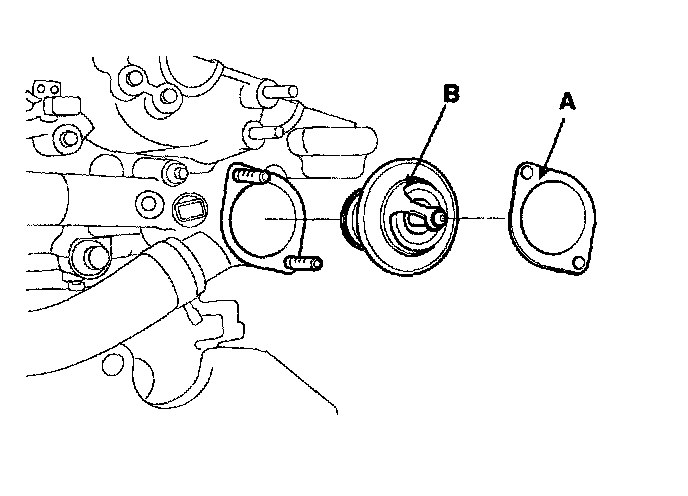 B
A