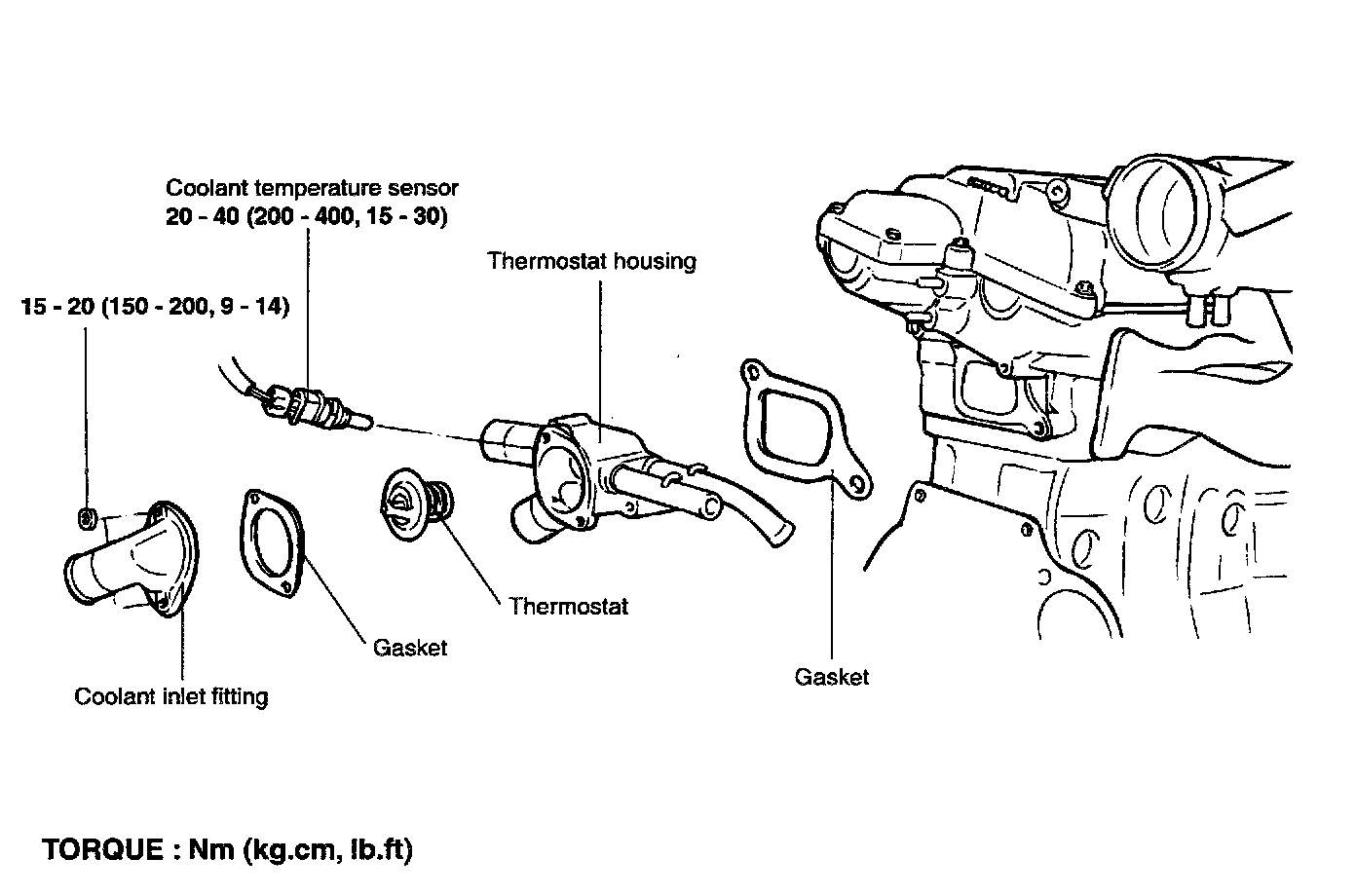 Coolant temperature sensor
20 - 40 (200 - 400, 15 - 30)

Thermostat housing

15 - 20 (150 - 200, 9 - 14)

Thermostat

Gasket

Gasket

Coolant inlet fitting

TORQUE : Nm (kg.cm, lb.ft)