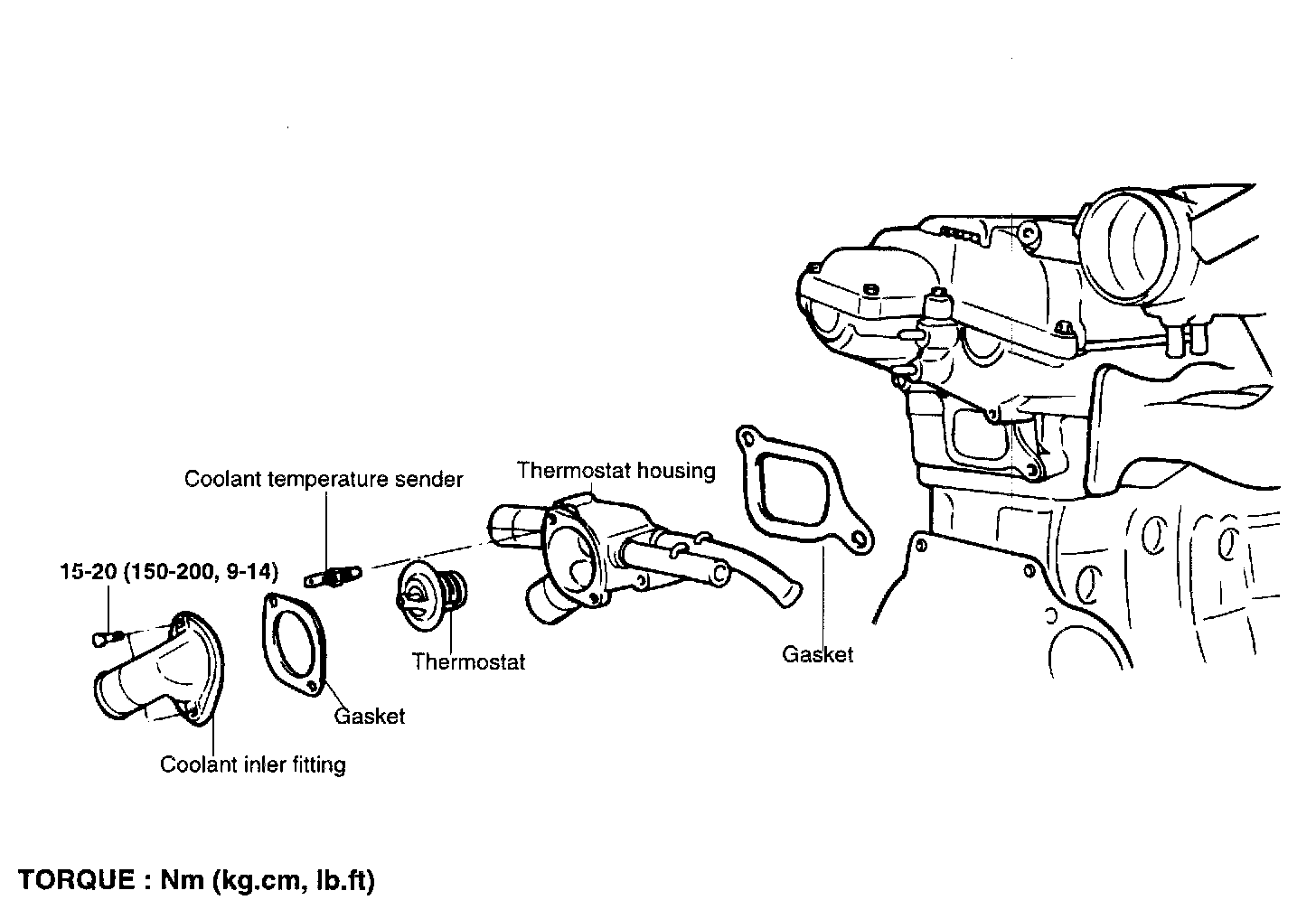 Coolant temperature sender

Thermostat housing

15-20 (150-200, 9-14)

Thermostat

Gasket

Gasket

Coolant inler fitting

TORQUE : Nm (kg.cm, lb.ft)