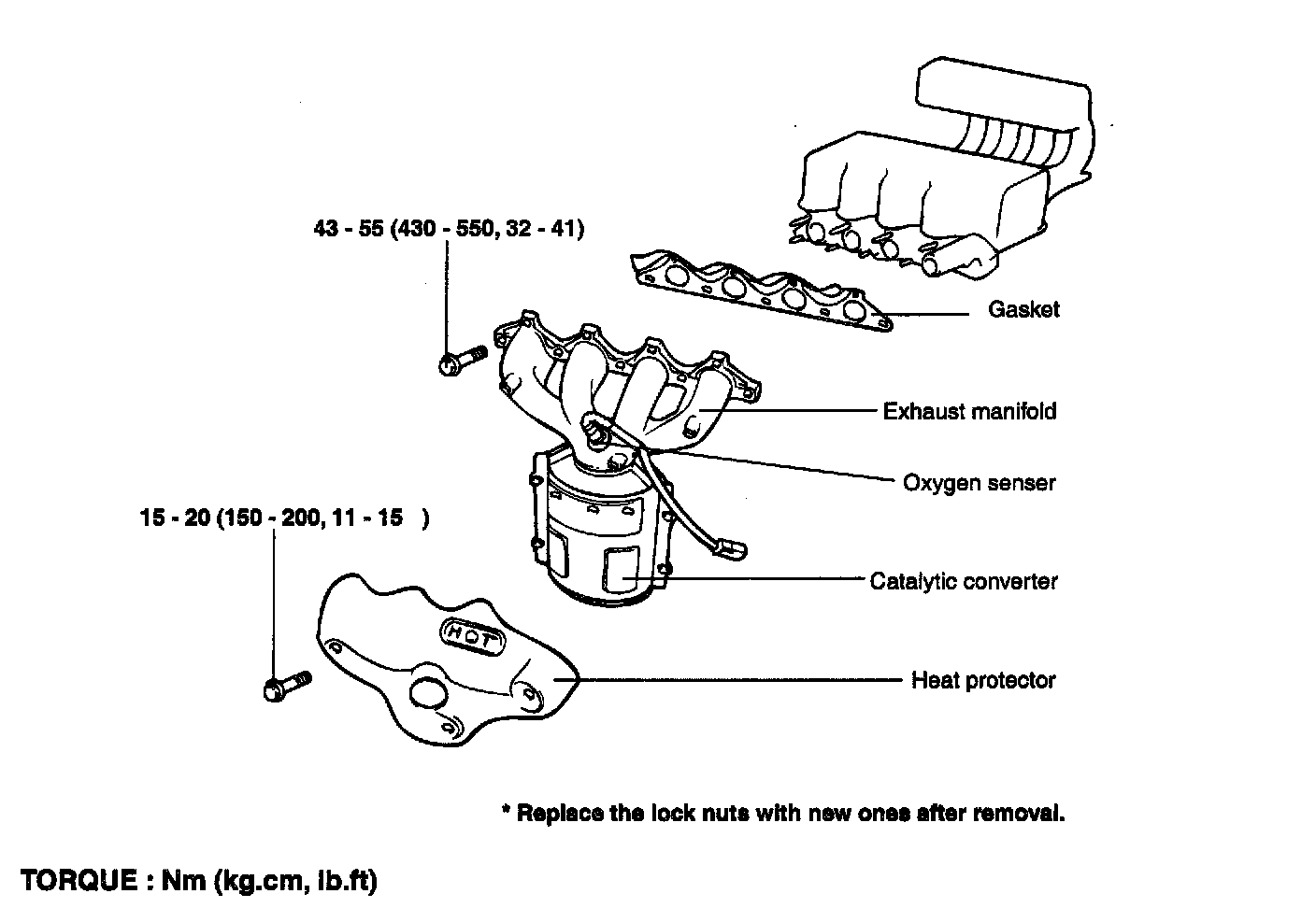 43 - 55 (430 - 550, 32 - 41)

Gasket

Exhaust manifold

Oxygen senser

15 - 20 (150 - 200, 11 - 15 )

Catalytic converter

HOT

Heat protector

* Replace the lock nuts with new ones after removal.

TORQUE : Nm (kg.cm, lb.ft)