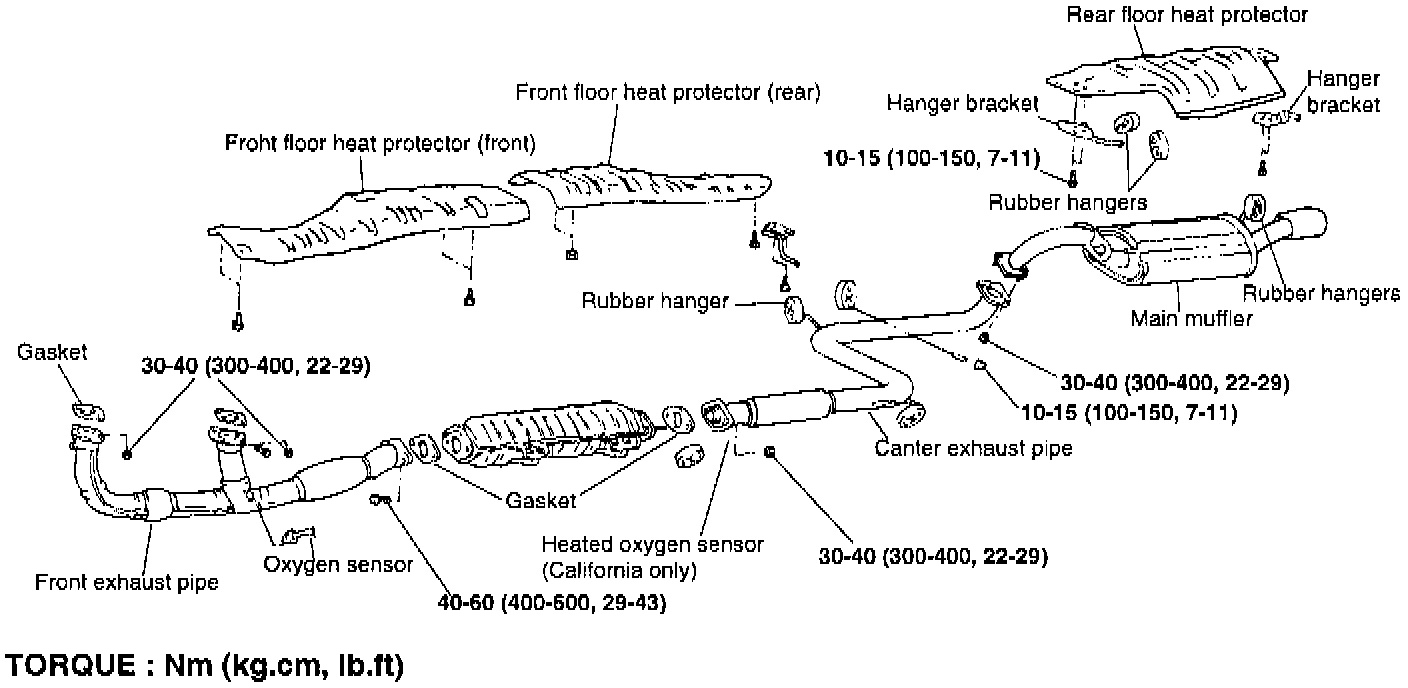 Rear floor heat protector

Hanger bracket

Hanger bracket

Front floor heat protector (rear)

Froht floor heat protector (front)

10-15 (100-150, 7-11)

Rubber hangers

Rubber hanger

Rubber hangers

Main muffler

Gasket

30-40 (300-400, 22-29)

30-40 (300-400, 22-29)

10-15 (100-150, 7-11)

Canter exhaust pipe

Gasket

Heated oxygen sensor (California only)

30-40 (300-400, 22-29)

Oxygen sensor

Front exhaust pipe

40-60 (400-600, 29-43)

TORQUE : Nm (kg.cm, lb.ft)