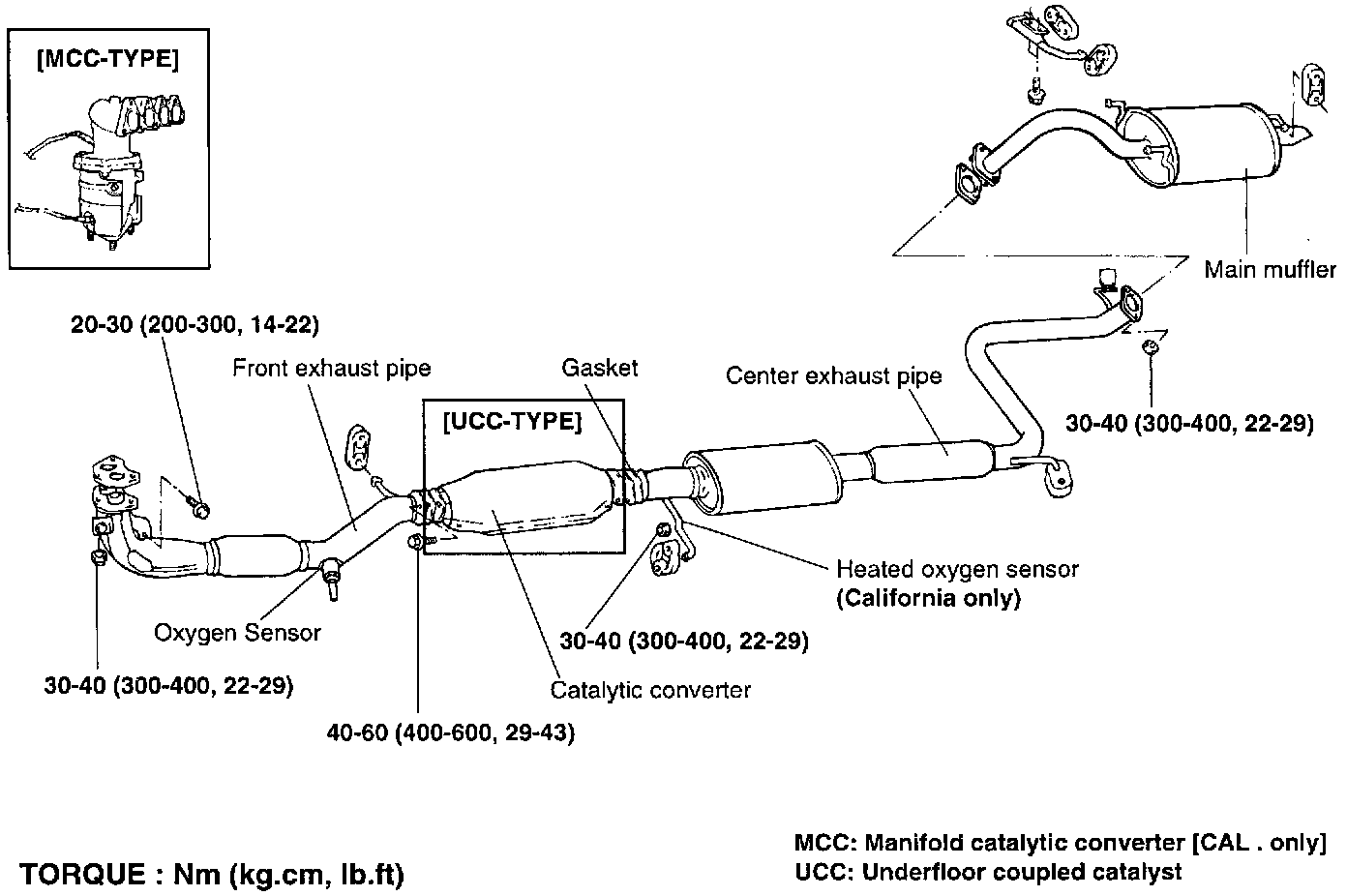 [MCC-TYPE]

Main muffler

20-30 (200-300, 14-22)

Front exhaust pipe

Gasket

Center exhaust pipe

[UCC-TYPE]

30-40 (300-400, 22-29)

Heated oxygen sensor
(California only)

Oxygen Sensor

30-40 (300-400, 22-29)

30-40 (300-400, 22-29)

Catalytic converter

40-60 (400-600, 29-43)

TORQUE : Nm (kg.cm, lb.ft)

MCC: Manifold catalytic converter [CAL . only]
UCC: Underfloor coupled catalyst