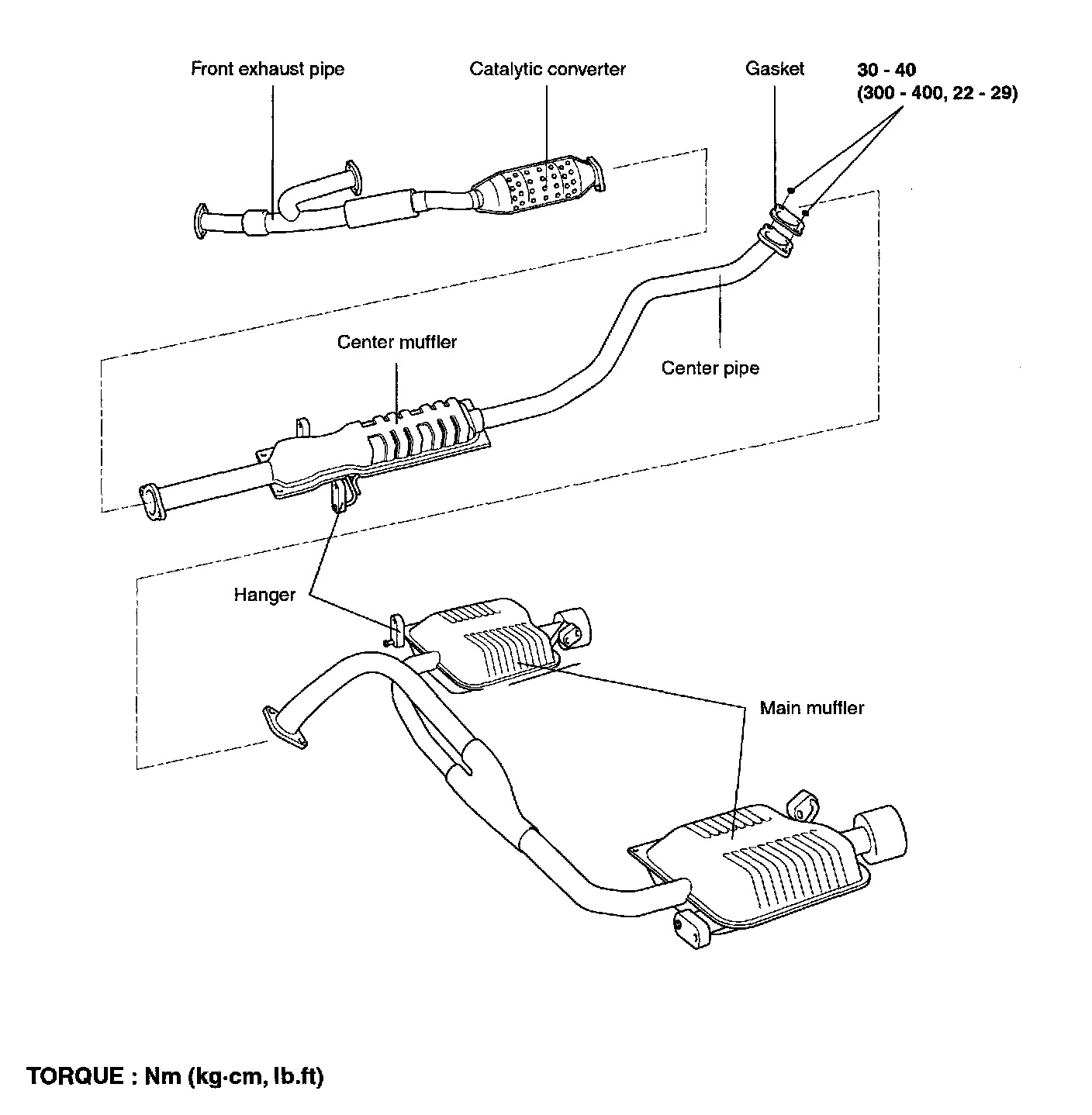 Front exhaust pipe

Catalytic converter

Gasket

30 - 40
(300 - 400, 22 - 29)

Center muffler

Center pipe

Hanger

Main muffler

TORQUE : Nm (kg·cm, lb.ft)