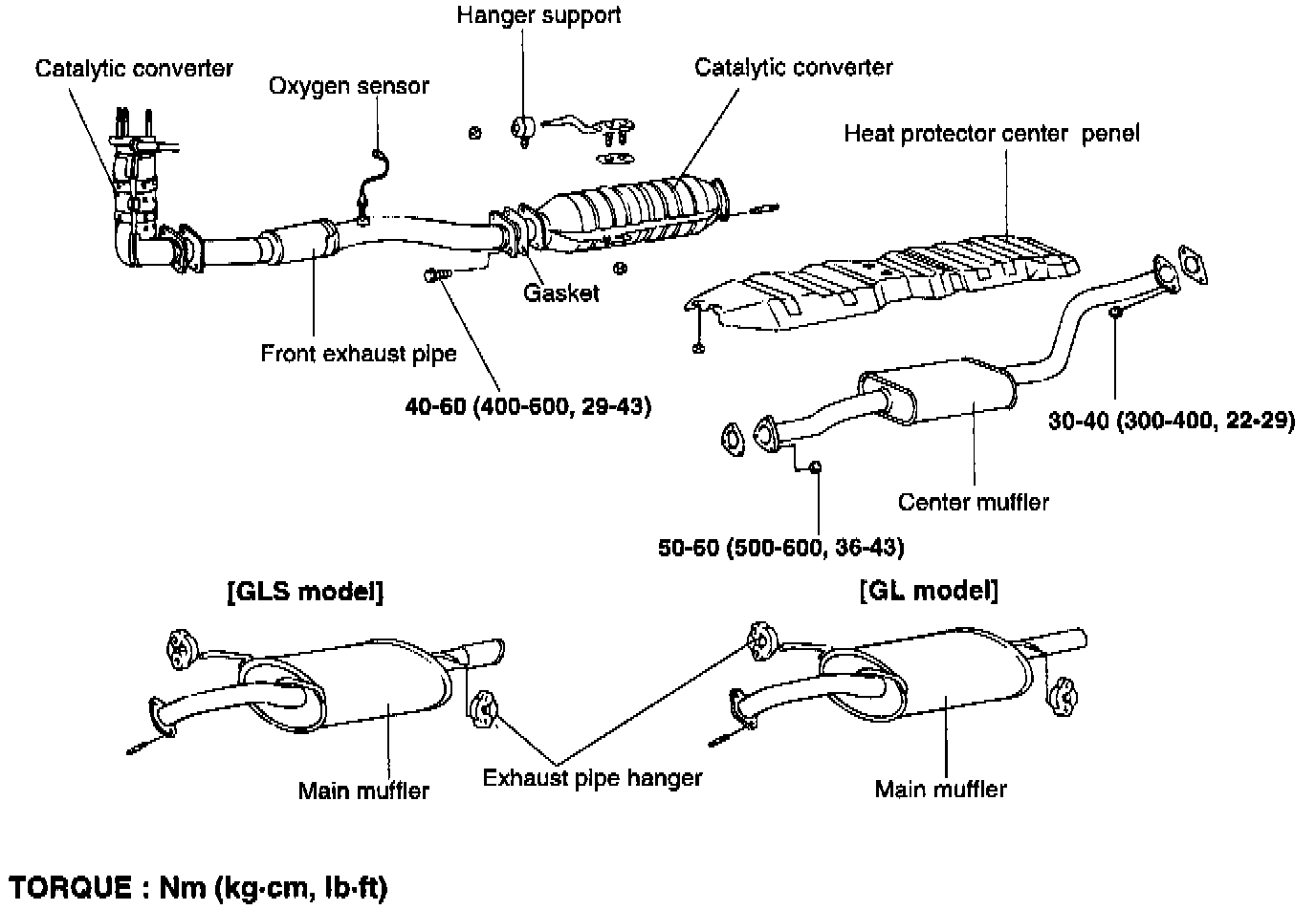 Hanger support

Catalytic converter

Oxygen sensor

Catalytic converter

Heat protector center penel

Gasket

Front exhaust pipe

40-60 (400-600, 29-43)

30-40 (300-400, 22-29)

Center muffler

50-60 (500-600, 36-43)

[GLS model]

[GL model]

Main muffler

Exhaust pipe hanger

Main muffler

TORQUE : Nm (kg·cm, lb·ft)