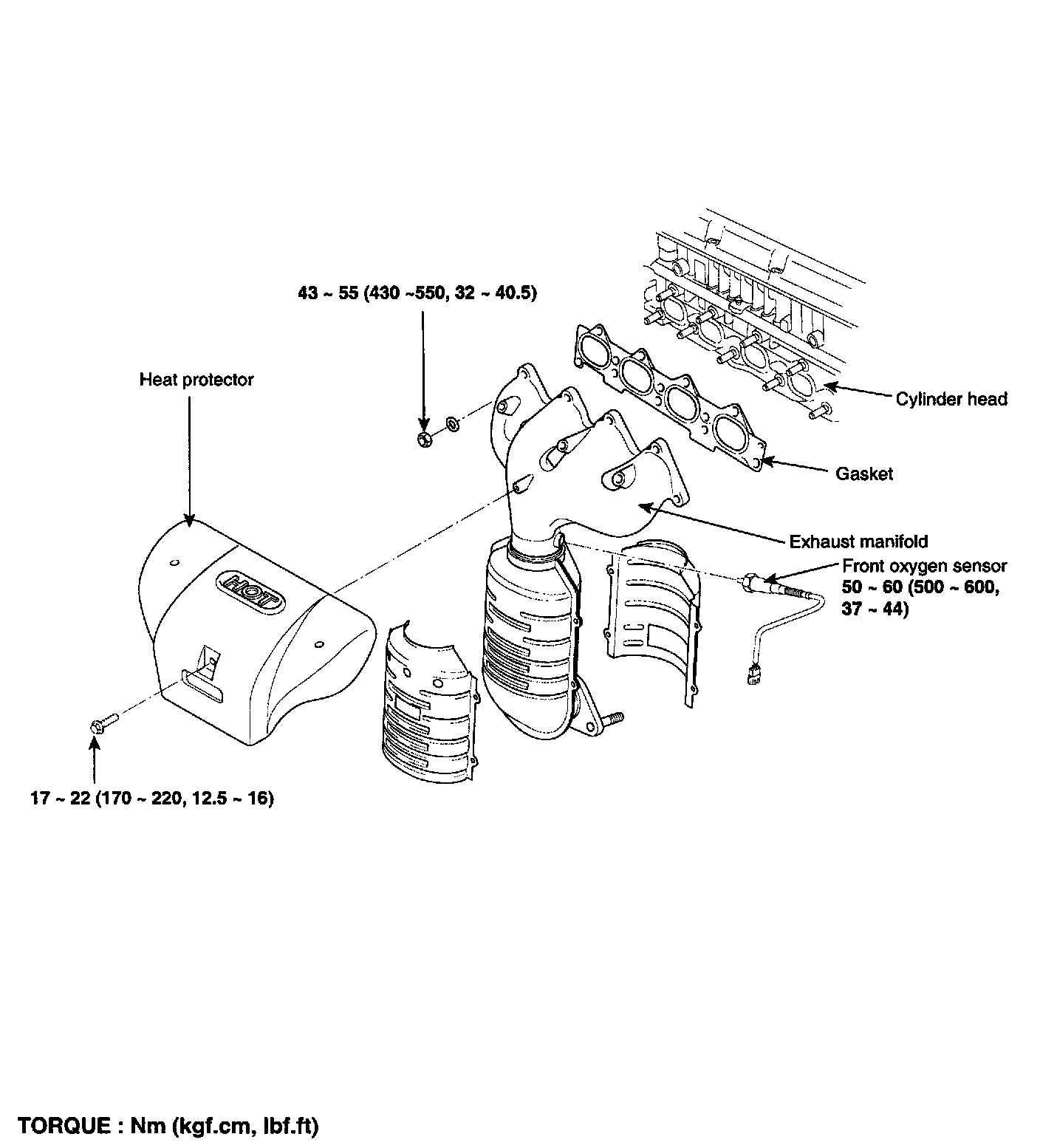 43 ~ 55 (430 ~550, 32 ~ 40.5)

Heat protector

Cylinder head

Gasket

Exhaust manifold

Front oxygen sensor
50 ~ 60 (500 ~ 600, 37 ~ 44)

HOT

17 ~ 22 (170 ~ 220, 12.5 ~ 16)

TORQUE : Nm (kgf.cm, lbf.ft)