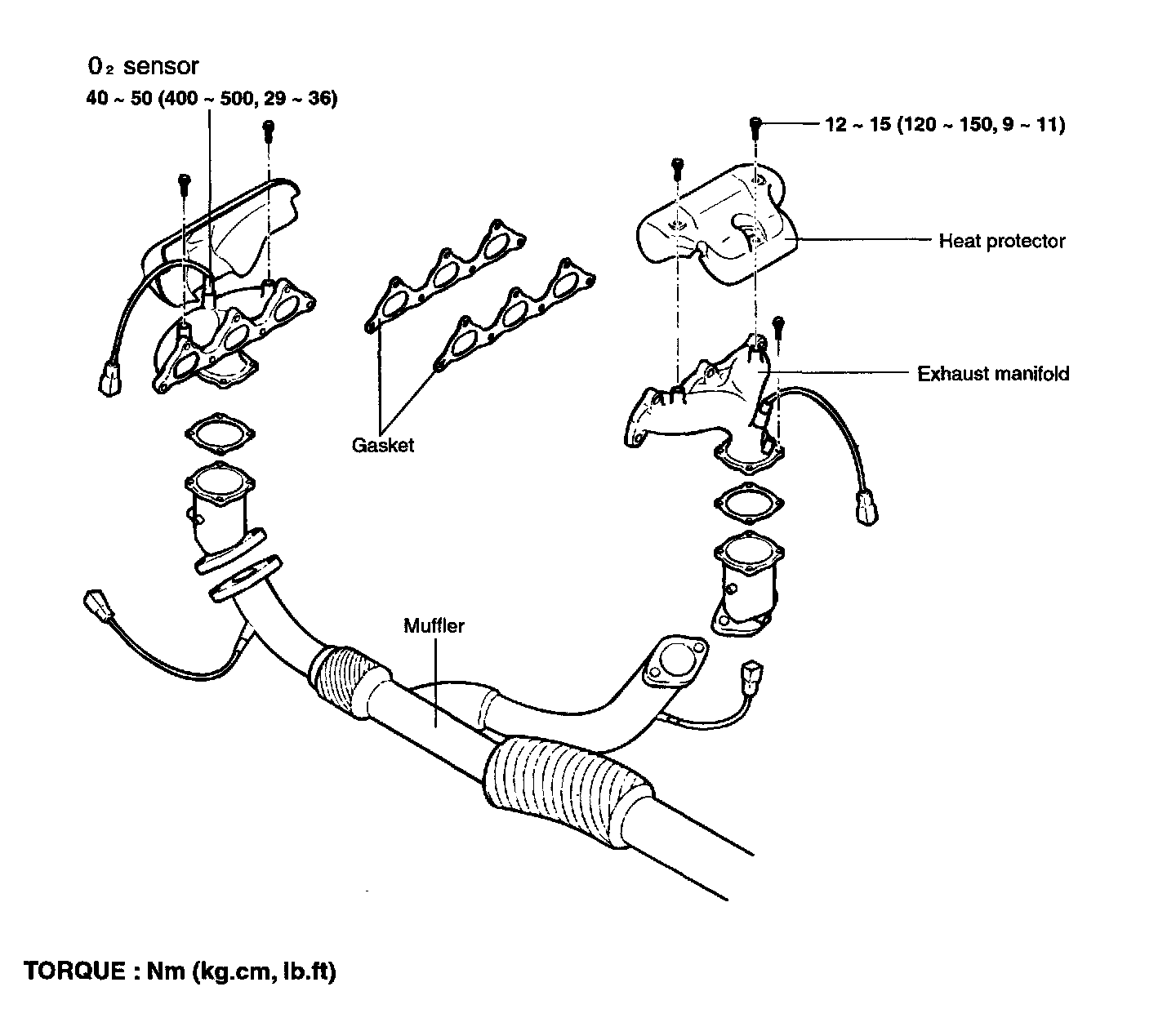 $O_2$ sensor
40 ~ 50 (400 ~ 500, 29 ~ 36)

12 ~ 15 (120 ~ 150, 9 ~ 11)

Heat protector

Exhaust manifold

Gasket

Muffler

TORQUE : Nm (kg.cm, lb.ft)