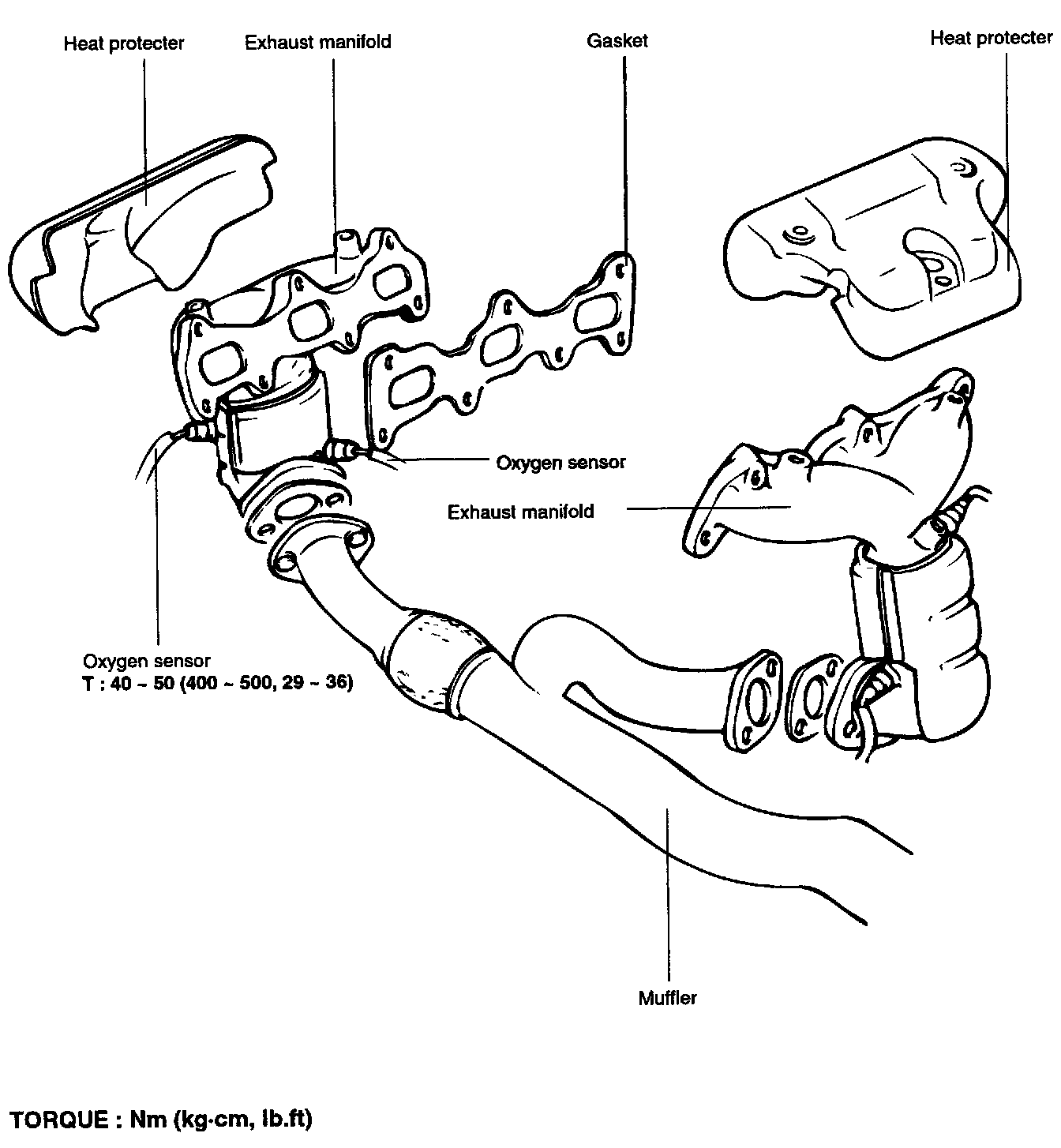 Heat protecter
Exhaust manifold
Gasket
Heat protecter
Oxygen sensor
Exhaust manifold
Oxygen sensor
T : 40 ~ 50 (400 ~ 500, 29 ~ 36)
Muffler
TORQUE : Nm (kg·cm, lb.ft)