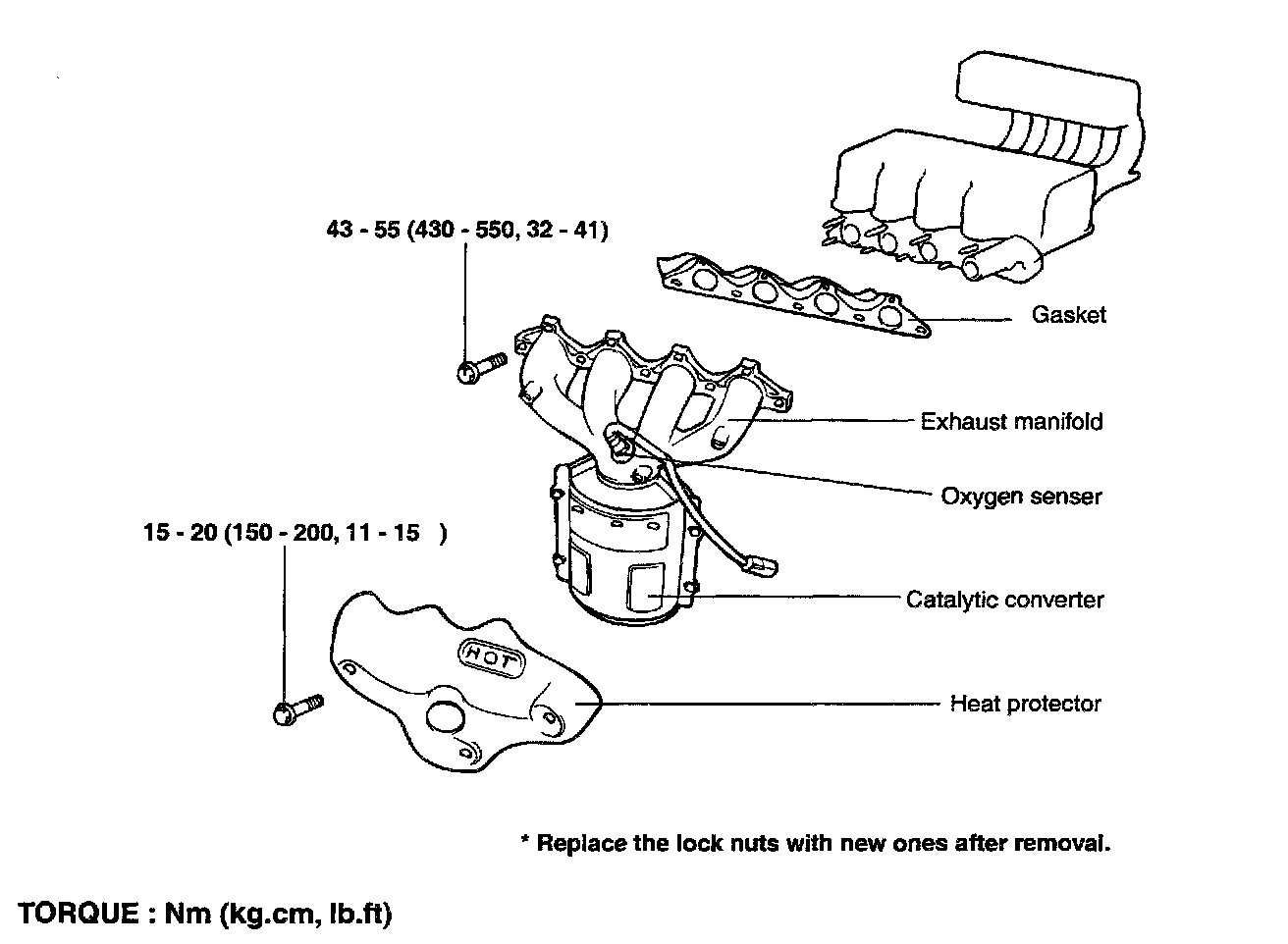 43 - 55 (430 - 550, 32 - 41)

Gasket

Exhaust manifold

Oxygen senser

15 - 20 (150 - 200, 11 - 15 )

Catalytic converter

HOT

Heat protector

* Replace the lock nuts with new ones after removal.

TORQUE : Nm (kg.cm, lb.ft)