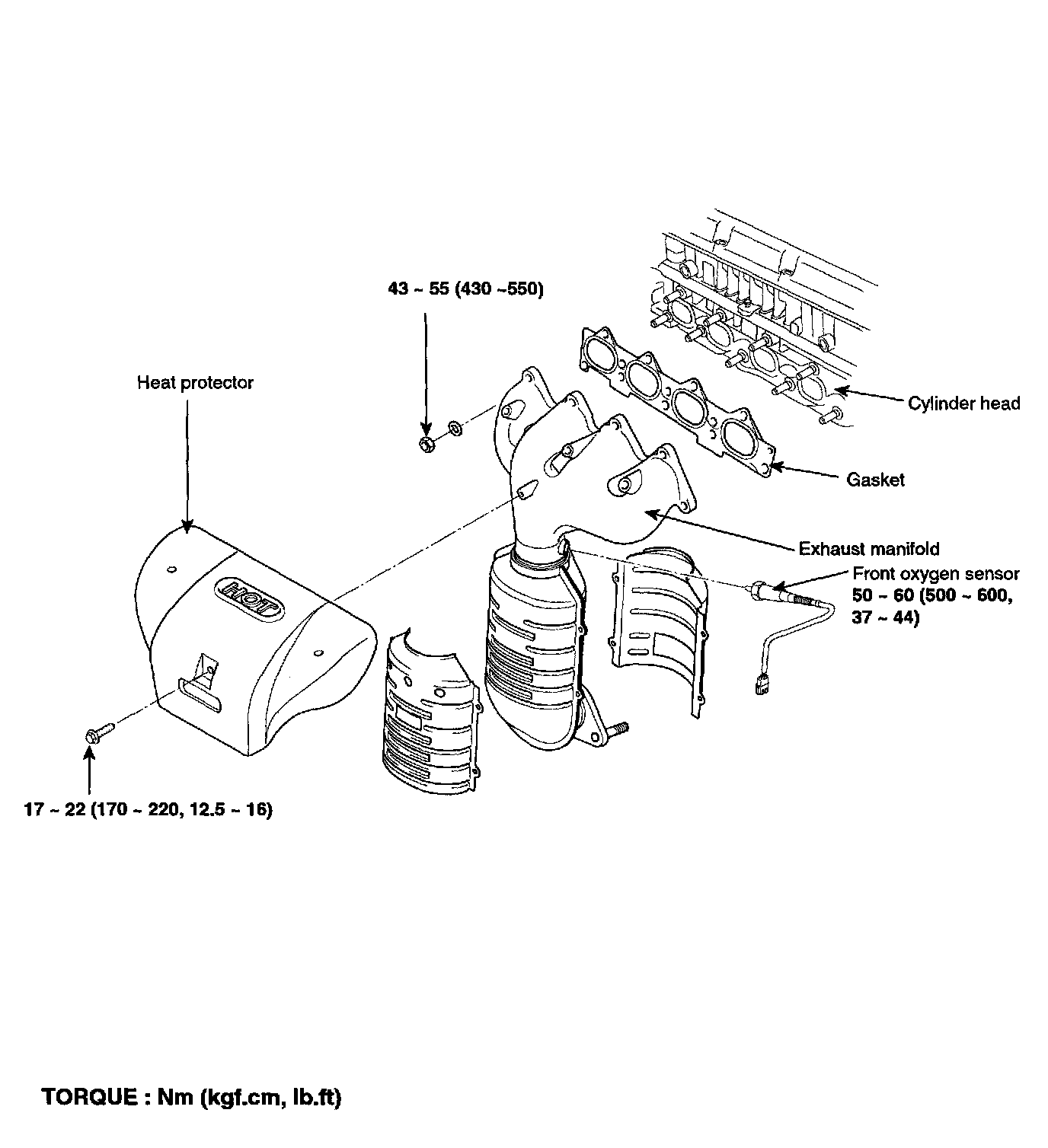 43 ~ 55 (430 ~550)

Heat protector

Cylinder head

Gasket

Exhaust manifold

Front oxygen sensor
50 ~ 60 (500 ~ 600, 37 ~ 44)

HOT

17 ~ 22 (170 ~ 220, 12.5 ~ 16)

TORQUE : Nm (kgf.cm, lb.ft)