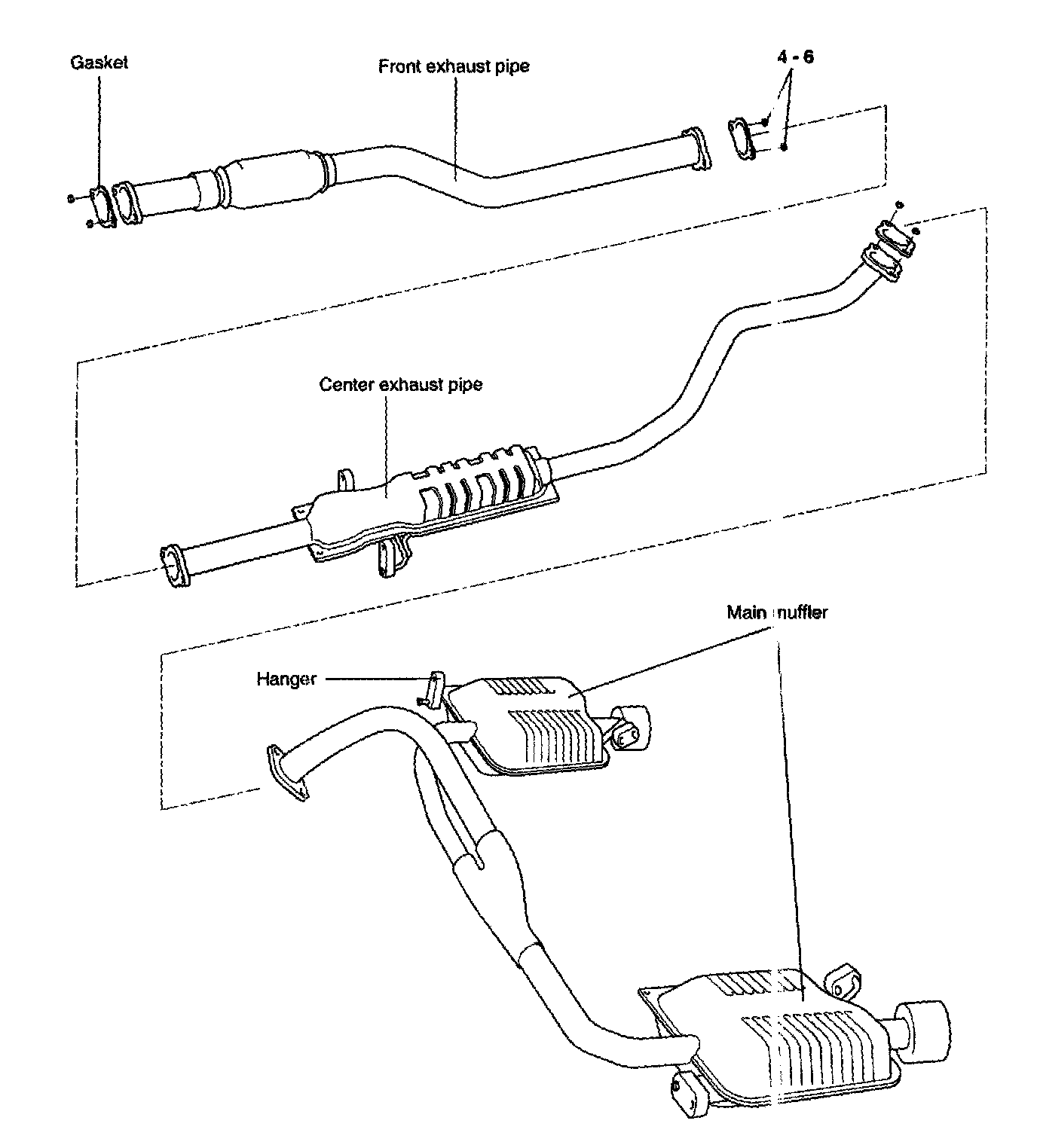 Gasket
Front exhaust pipe
4 - 6
Center exhaust pipe
Main muffler
Hanger