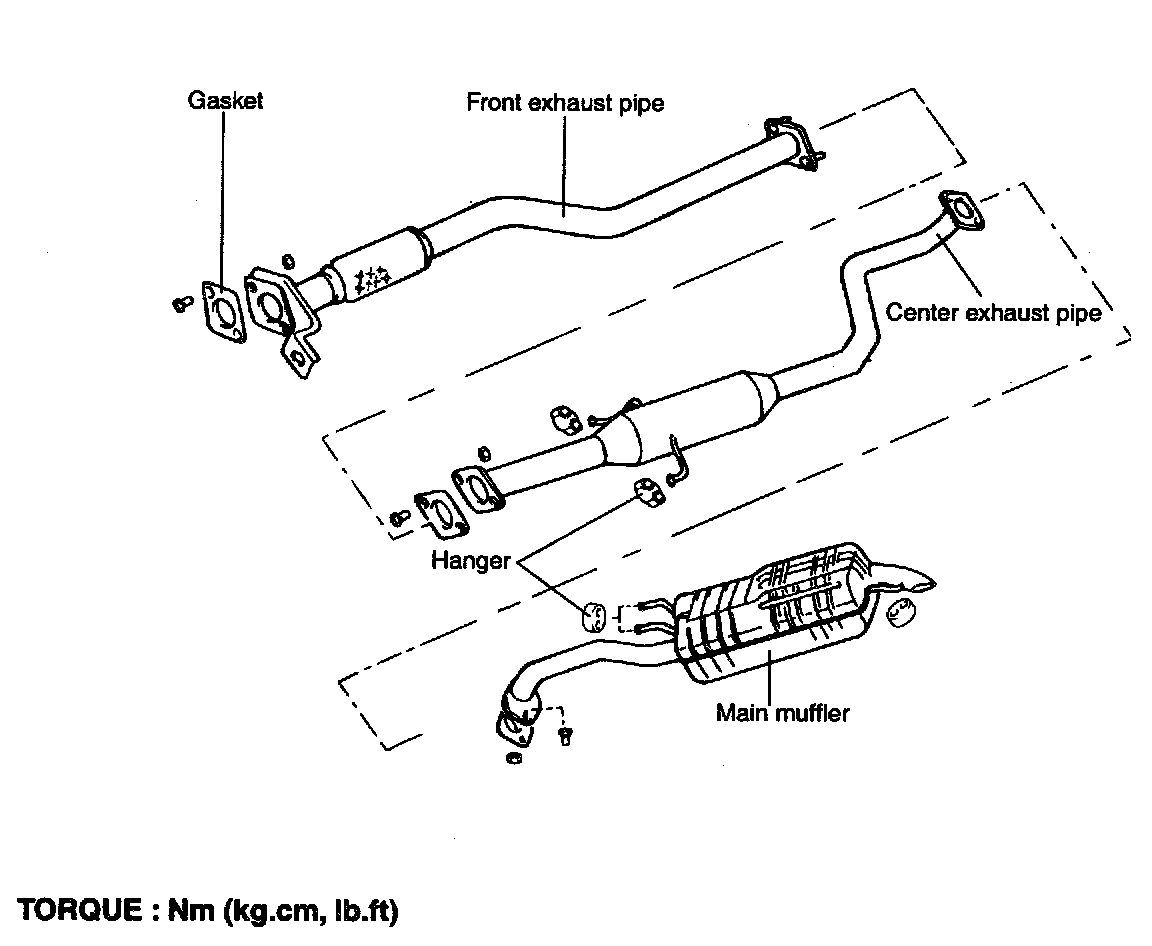 Gasket

Front exhaust pipe

Center exhaust pipe

Hanger

Main muffler

TORQUE : Nm (kg.cm, lb.ft)